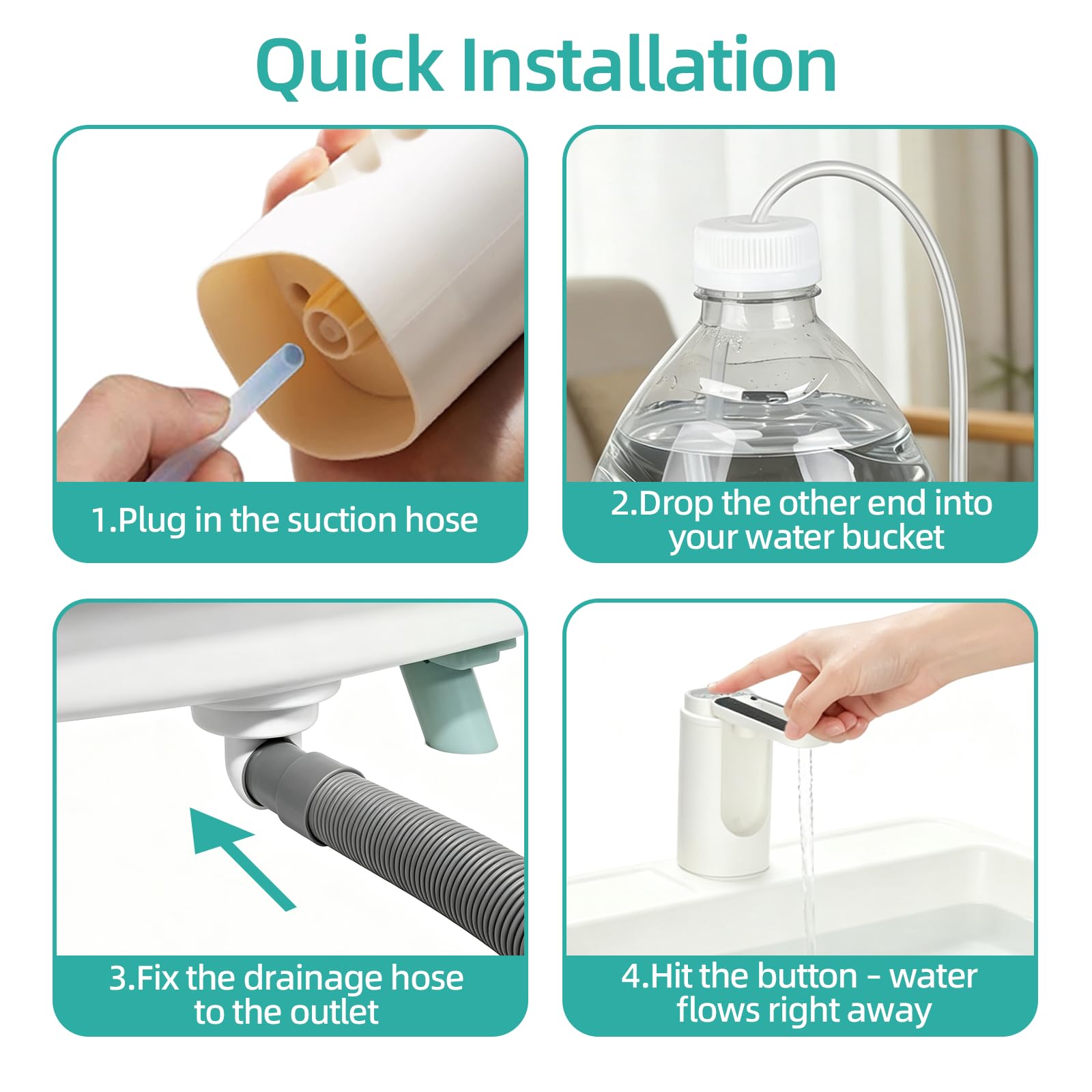 Quick Installation

1.Plug in the suction hose

2.Drop the other end into your water bucket

3.Fix the drainage hose to the outlet

4.Hit the button - water flows right away