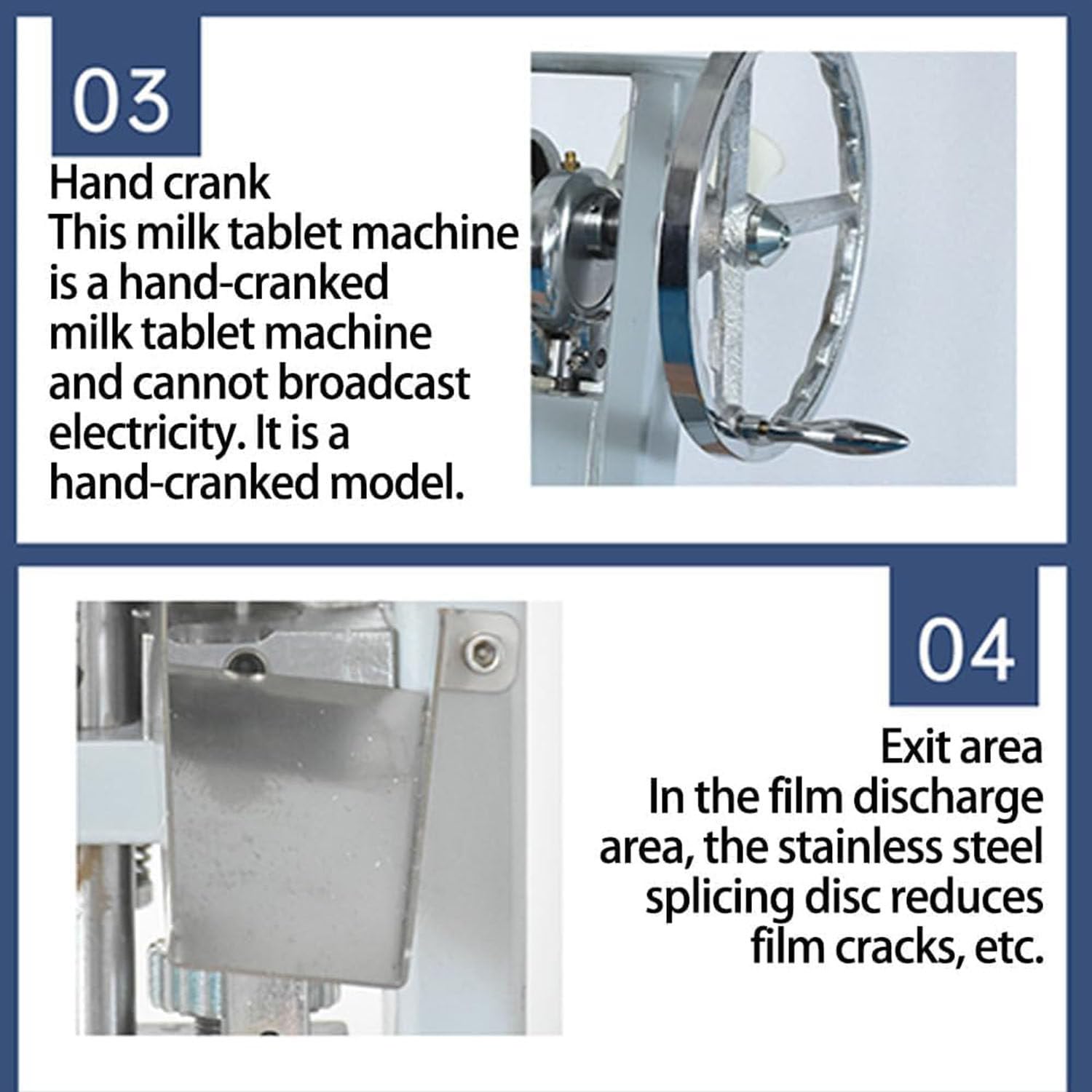 03

Hand crank
This milk tablet machine is a hand-cranked milk tablet machine and cannot broadcast electricity. It is a hand-cranked model.

04

Exit area
In the film discharge area, the stainless steel splicing disc reduces film cracks, etc.