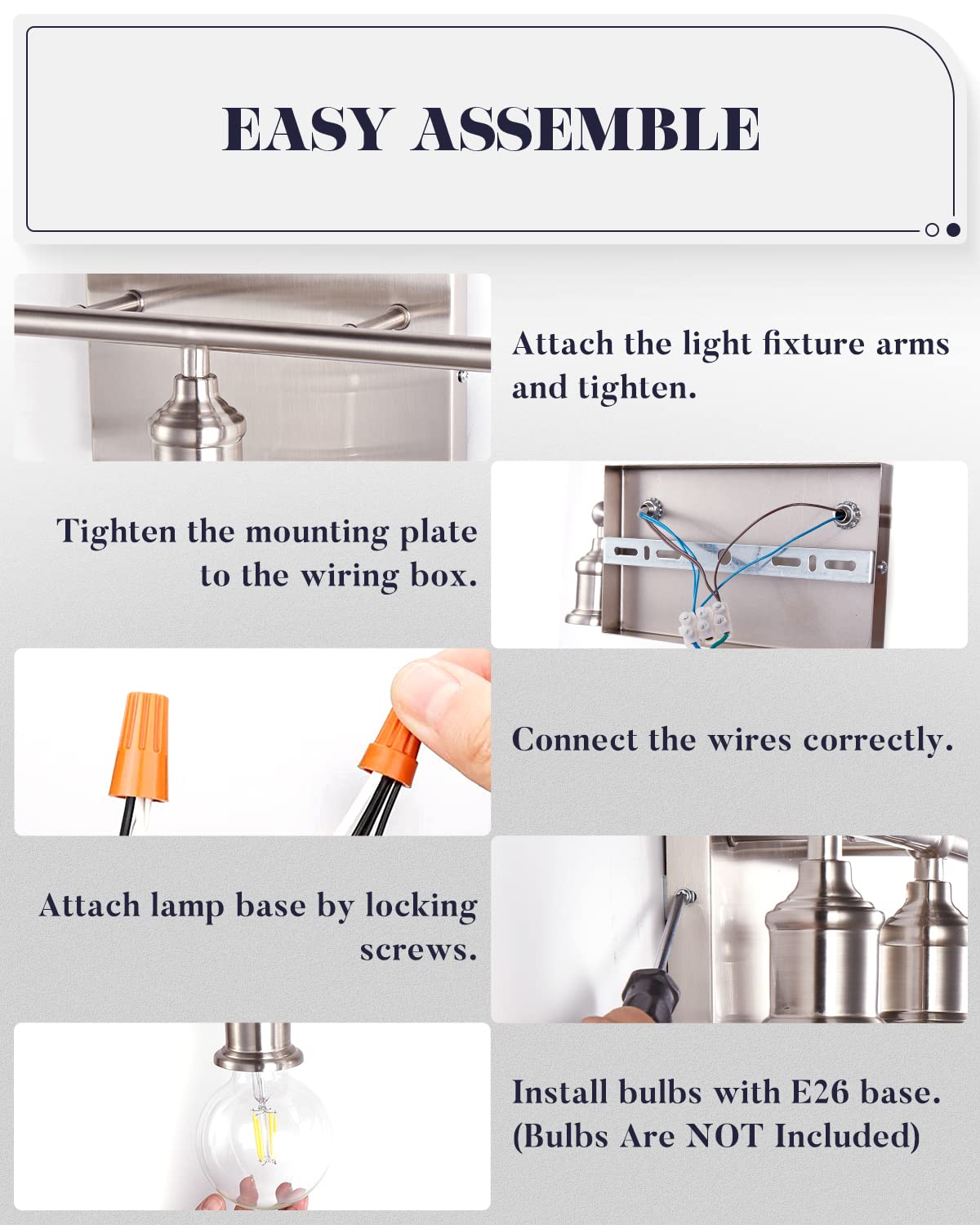 EASY ASSEMBLE

Attach the light fixture arms and tighten.

Tighten the mounting plate to the wiring box.

Connect the wires correctly.

Attach lamp base by locking screws.

Install bulbs with E26 base. (Bulbs Are NOT Included)