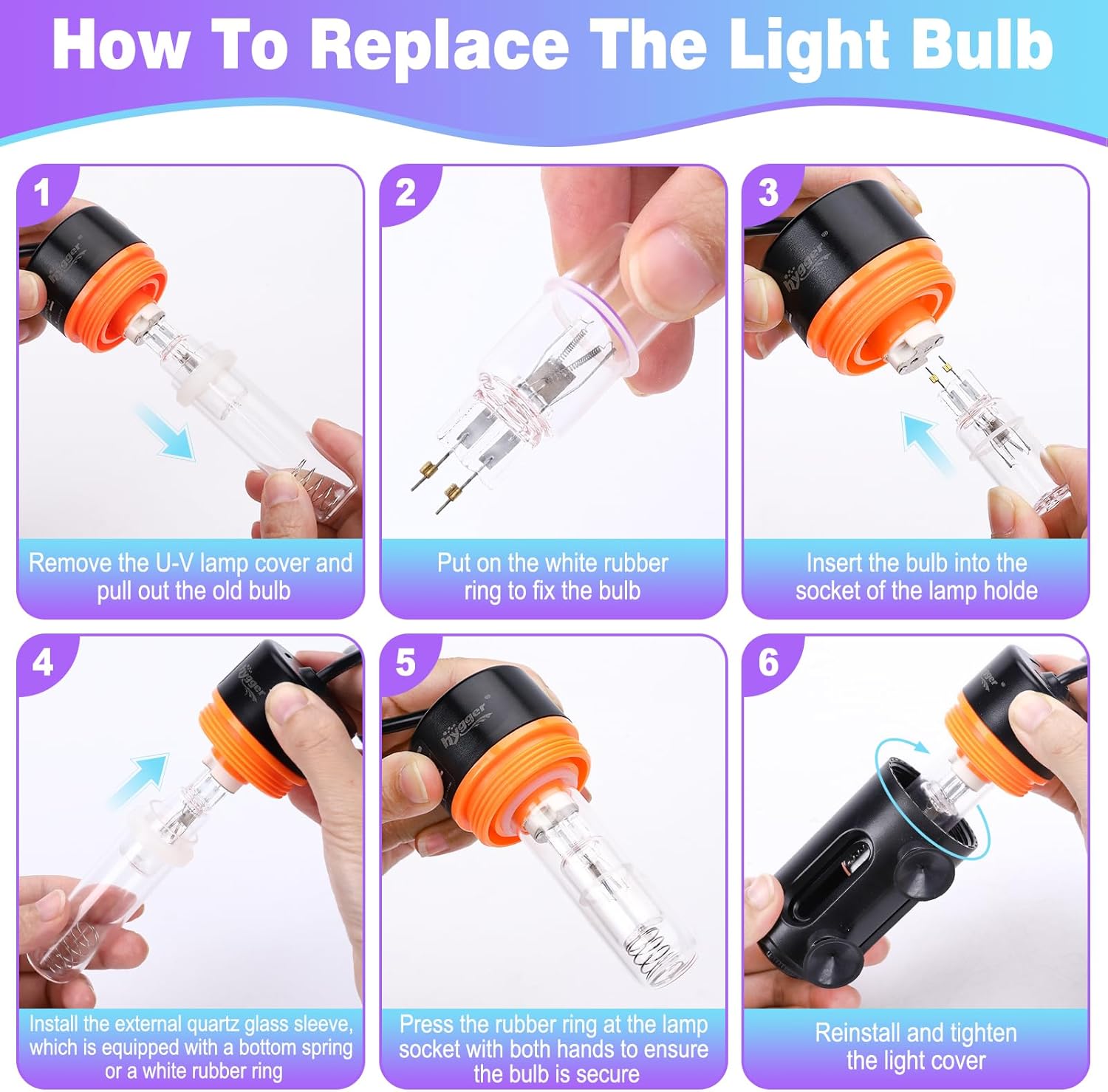 How To Replace The Light Bulb

1

hygger

Remove the U-V lamp cover and pull out the old bulb

2

Put on the white rubber ring to fix the bulb

3

hygger

Insert the bulb into the socket of the lamp holde

4

hygger

Install the external quartz glass sleeve, which is equipped with a bottom spring or a white rubber ring

5

hygger

Press the rubber ring at the lamp socket with both hands to ensure the bulb is secure

6

hygger

Reinstall and tighten the light cover