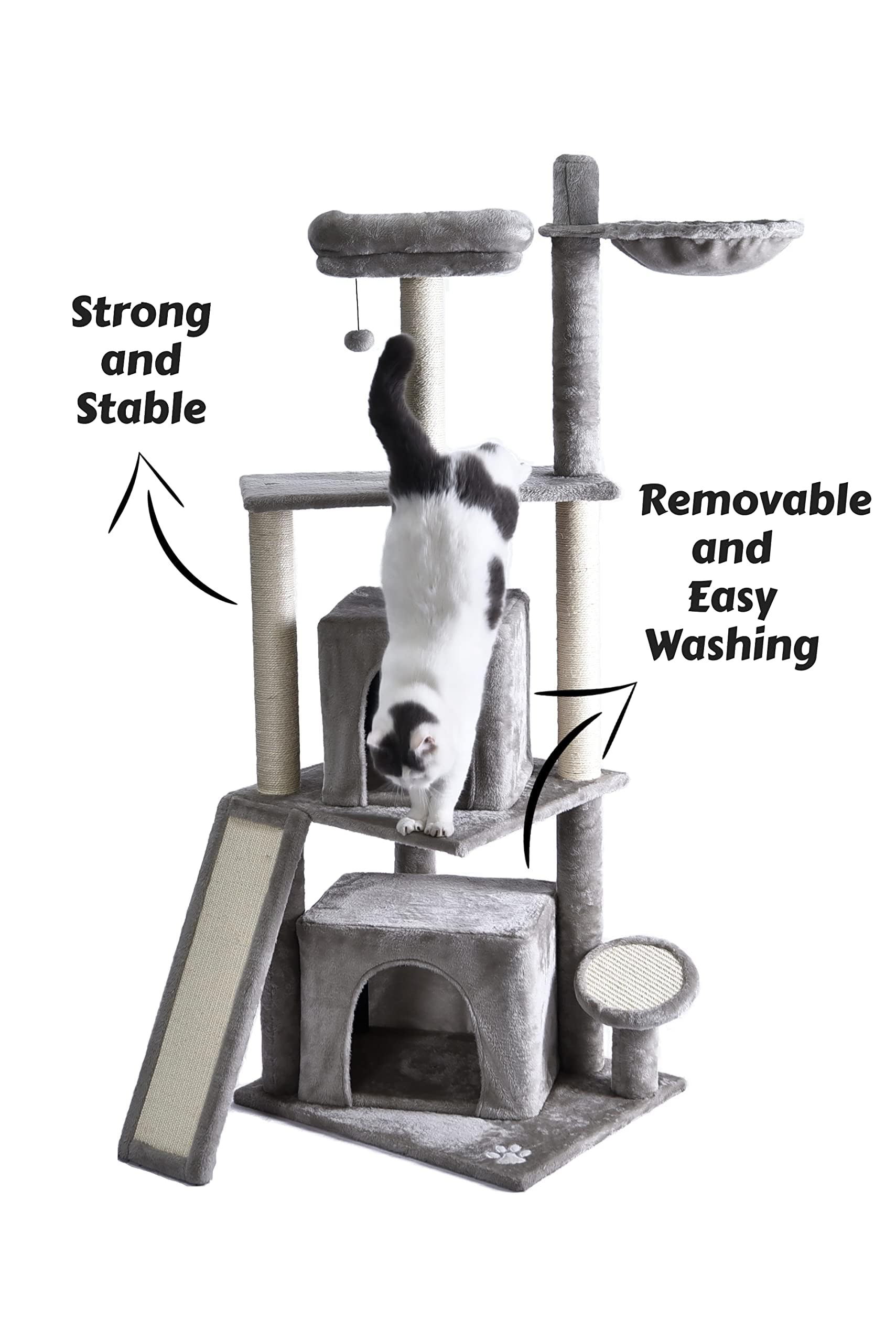 Strong and Stable

Removable and Easy Washing