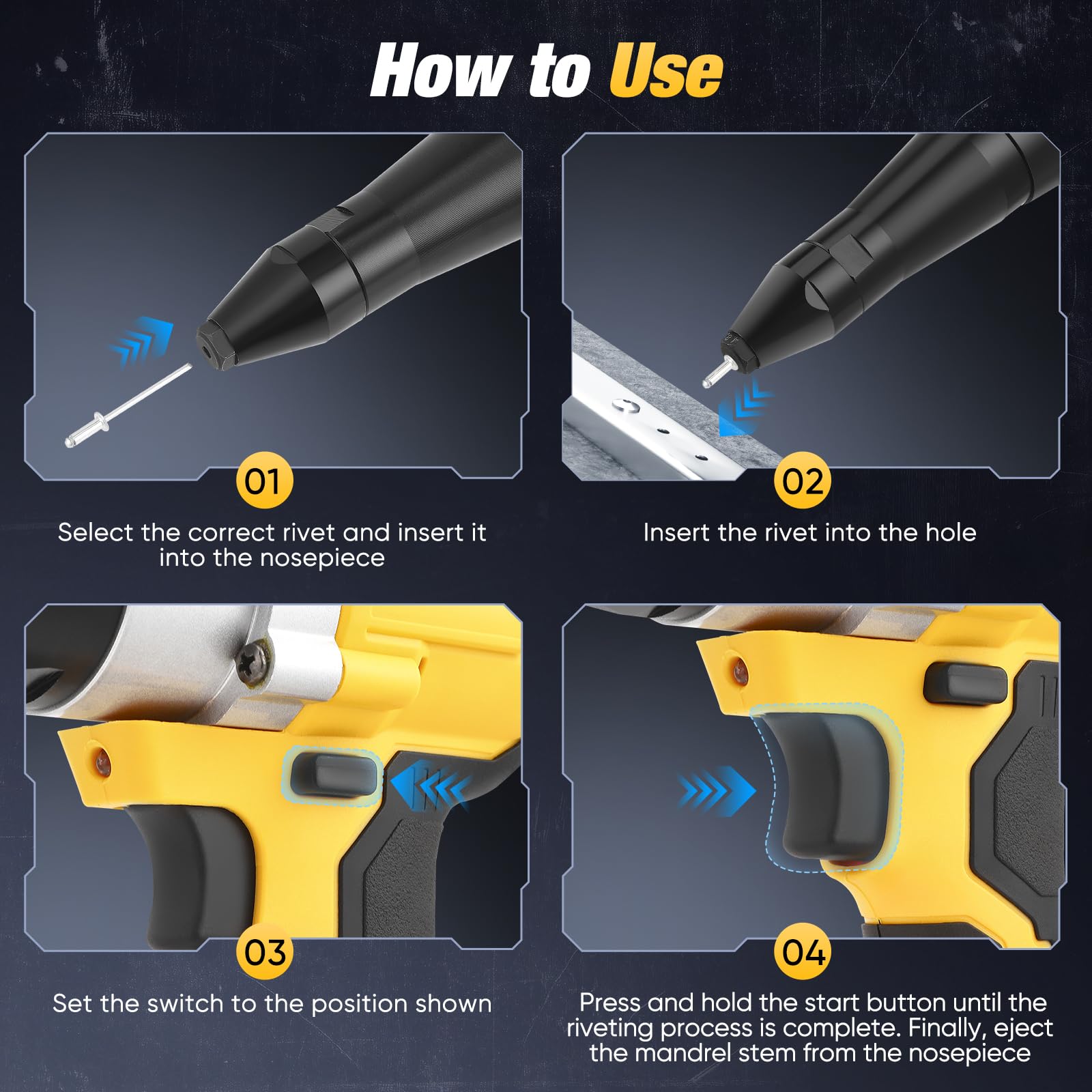 How to Use

01

Select the correct rivet and insert it into the nosepiece

02

Insert the rivet into the hole

03

Set the switch to the position shown

04

Press and hold the start button until the riveting process is complete. Finally, eject the mandrel stem from the nosepiece