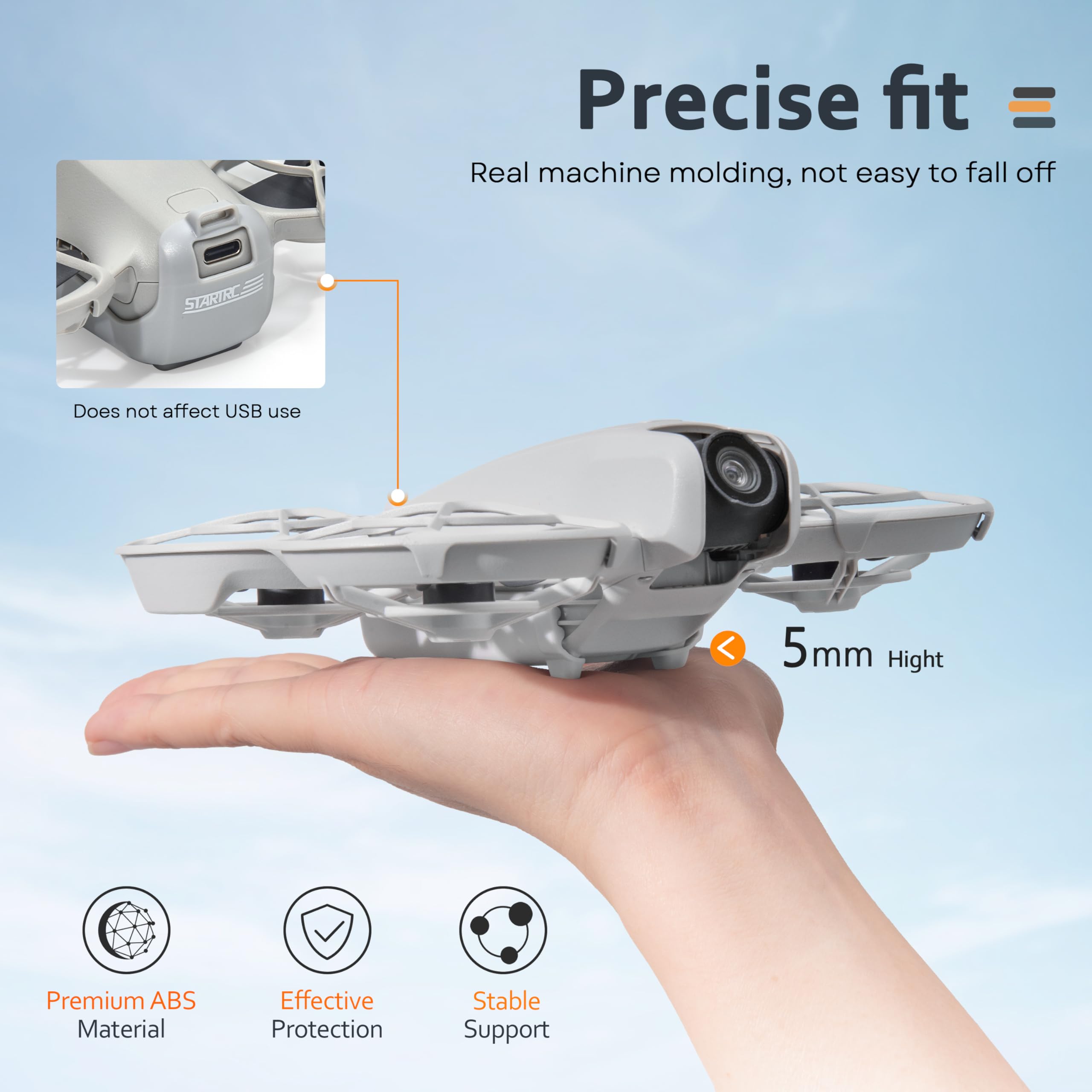 Precise fit

Real machine molding, not easy to fall off

STARTRC

Does not affect USB use

5mm Hight

Premium ABS Material

Effective Protection

Stable Support