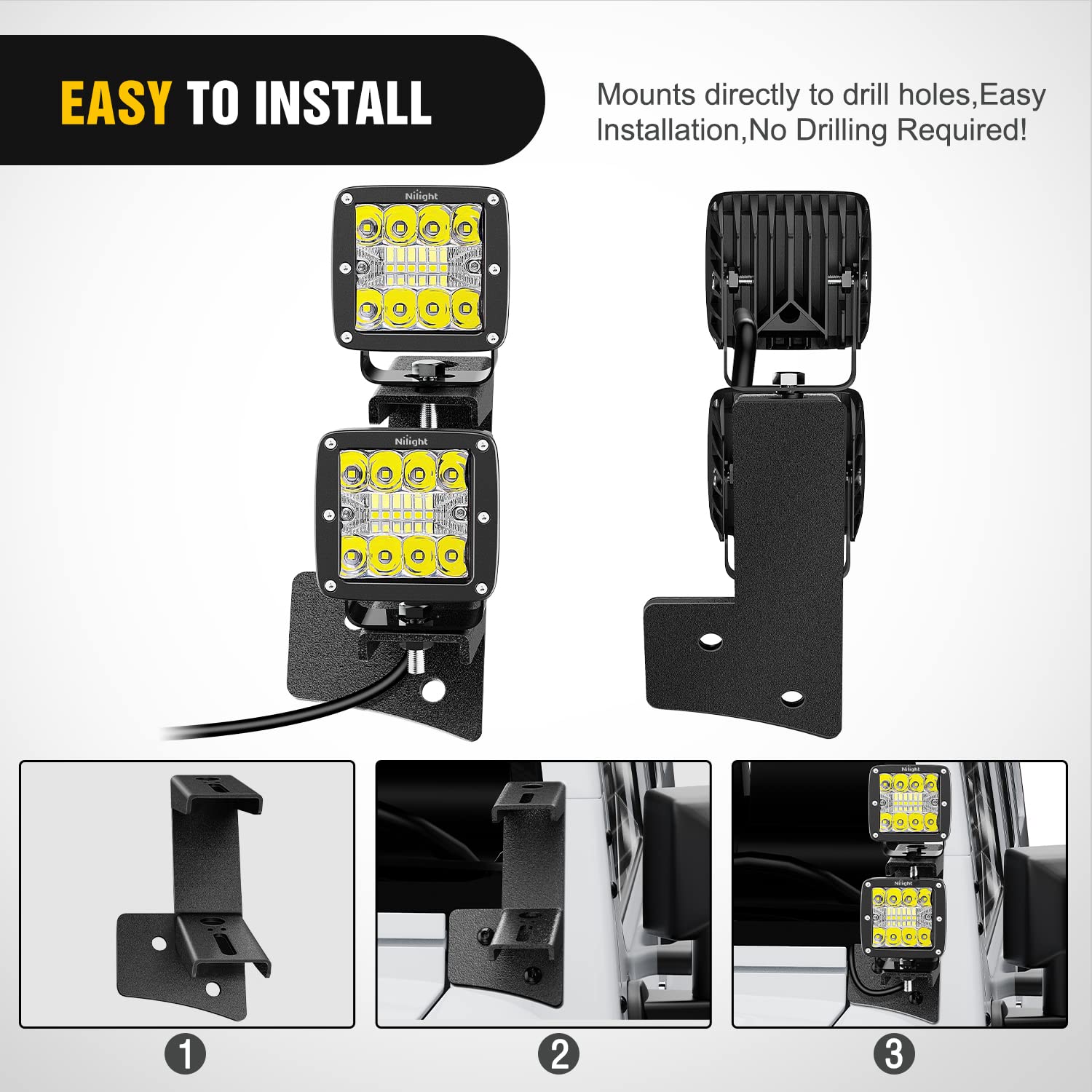 EASY TO INSTALL

Mounts directly to drill holes,Easy Installation,No Drilling Required!

Nilight

Nilight

Nilight

Nilight

1

2

3