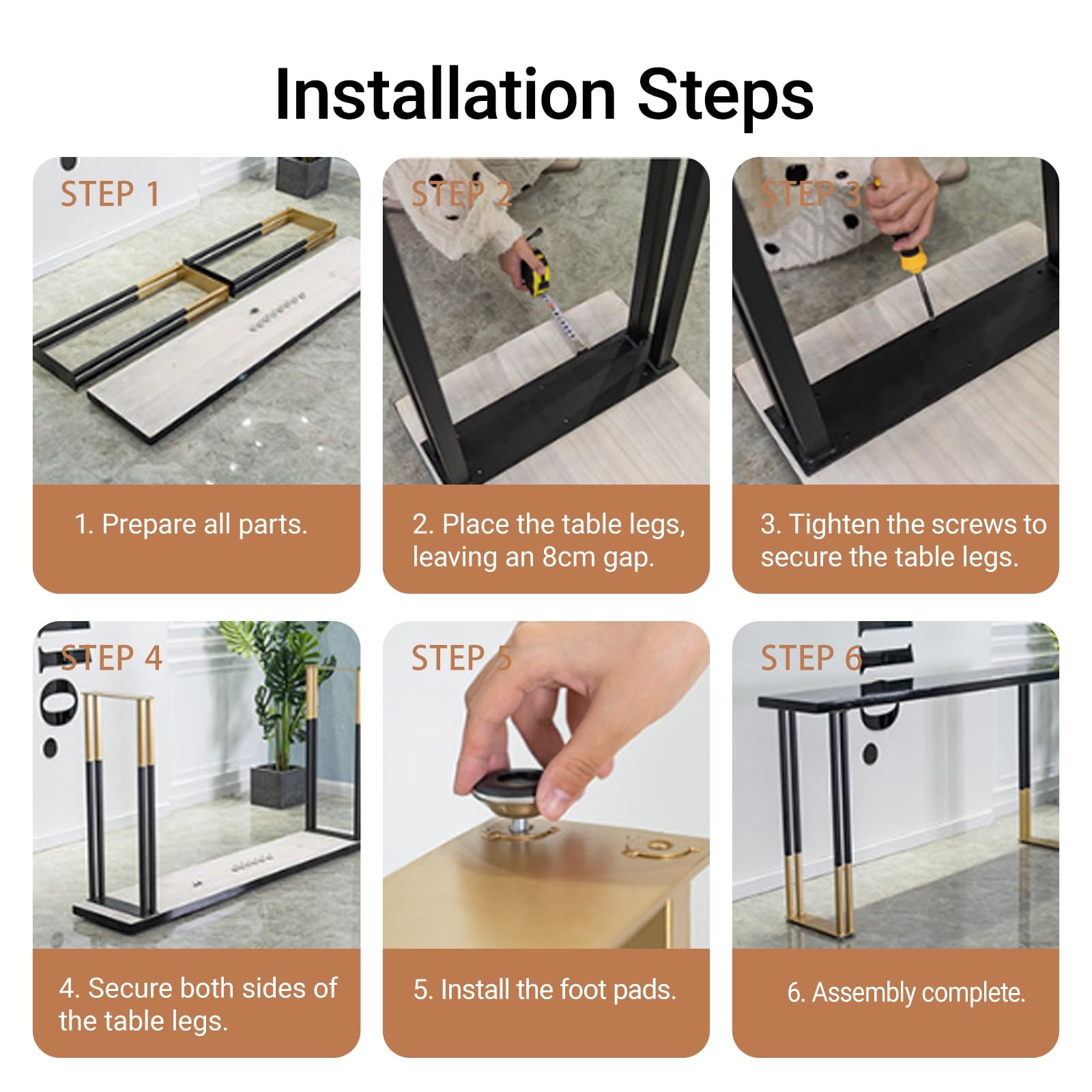 Installation Steps

STEP 1

1. Prepare all parts.

STEP 2

2. Place the table legs, leaving an 8cm gap.

STEP 3

3. Tighten the screws to secure the table legs.

STEP 4

4. Secure both sides of the table legs.

STEP 5

5. Install the foot pads.

STEP 6

6. Assembly complete.