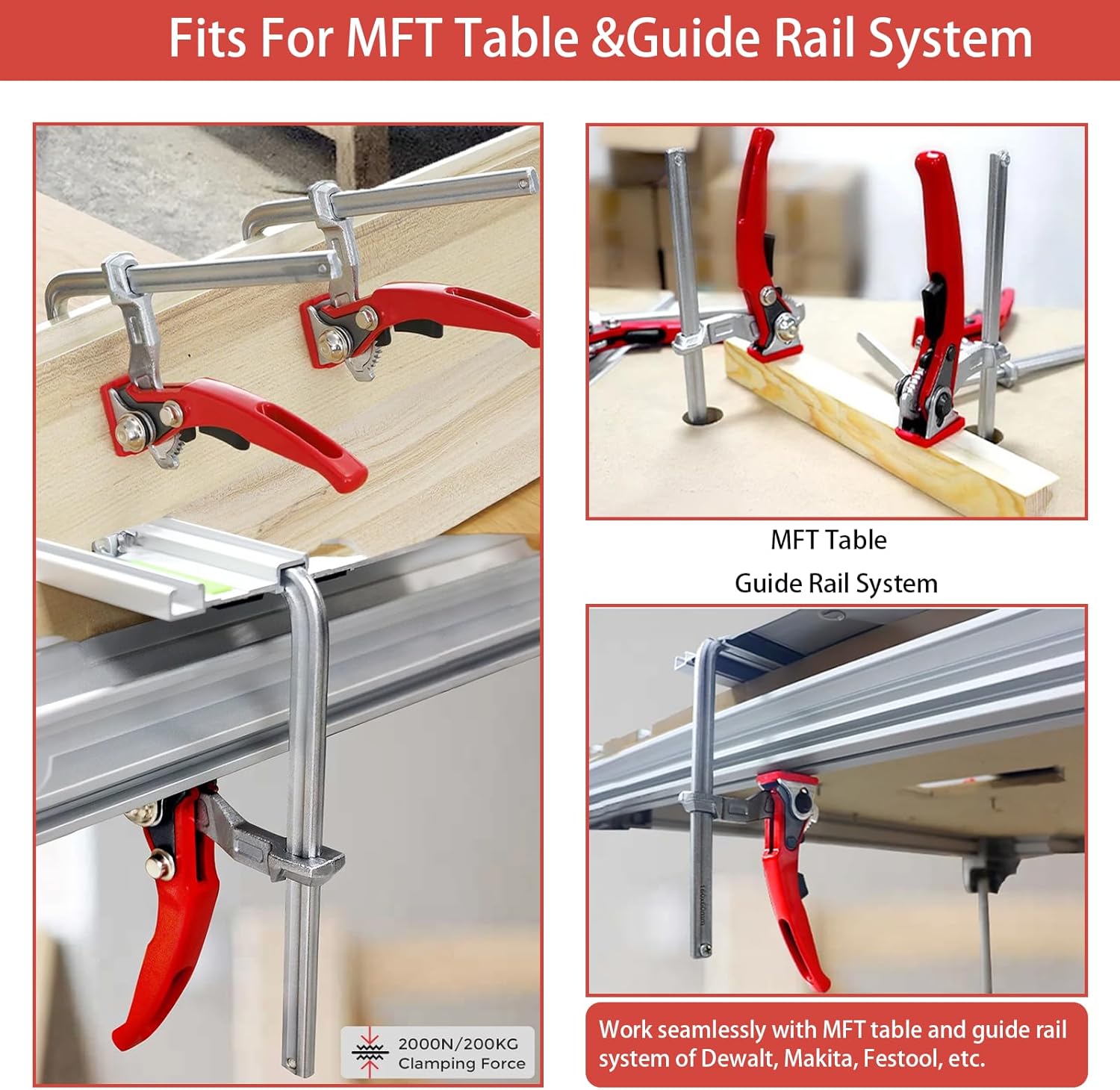 Fits For MFT Table &Guide Rail System

2000N/200KG
Clamping Force

MFT Table

Guide Rail System

Work seamlessly with MFT table and guide rail system of Dewalt, Makita, Festool, etc.