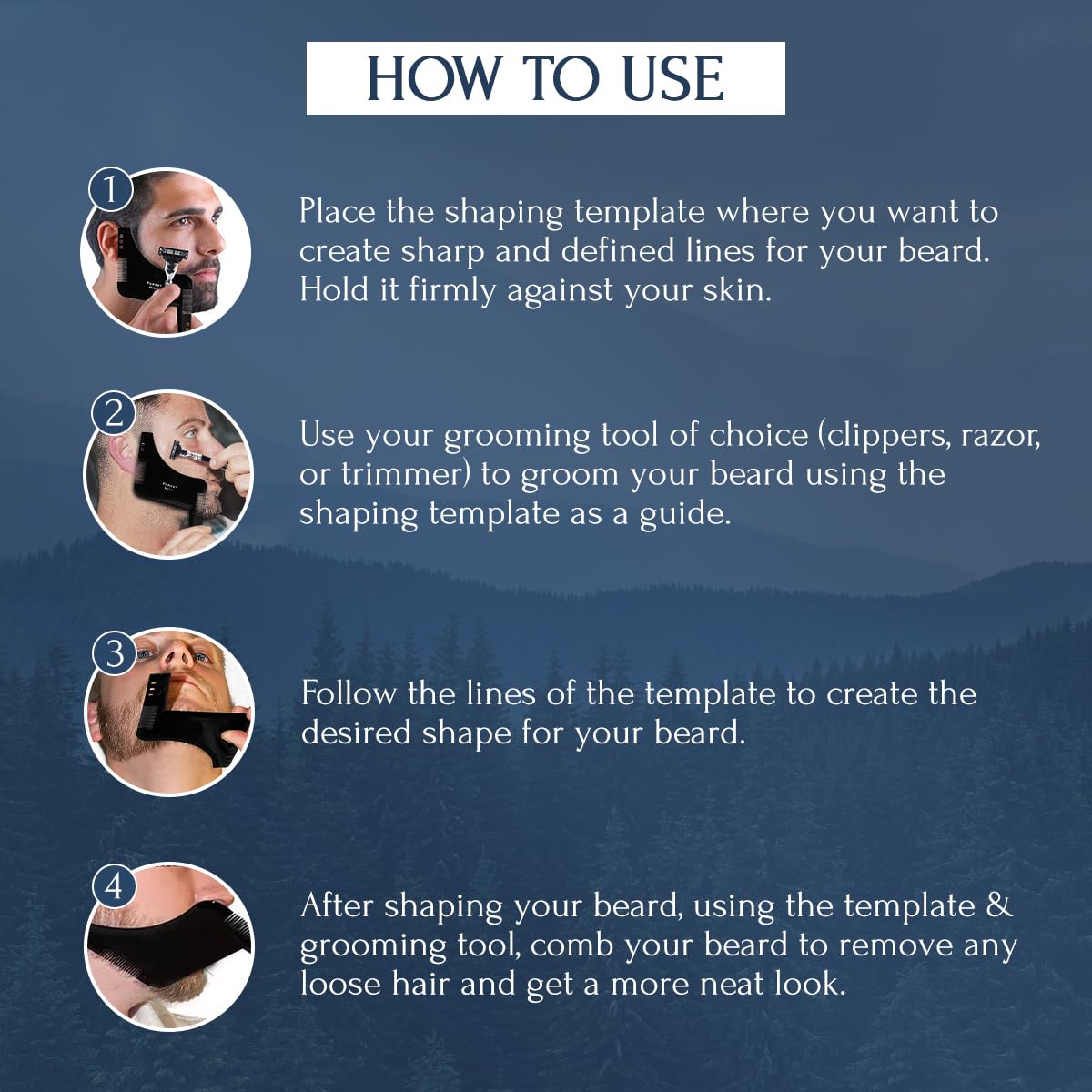 HOW TO USE

1

Place the shaping template where you want to create sharp and defined lines for your beard. Hold it firmly against your skin.

2

Use your grooming tool of choice (clippers, razor, or trimmer) to groom your beard using the shaping template as a guide.

3

Follow the lines of the template to create the desired shape for your beard.

4

After shaping your beard, using the template & grooming tool, comb your beard to remove any loose hair and get a more neat look.