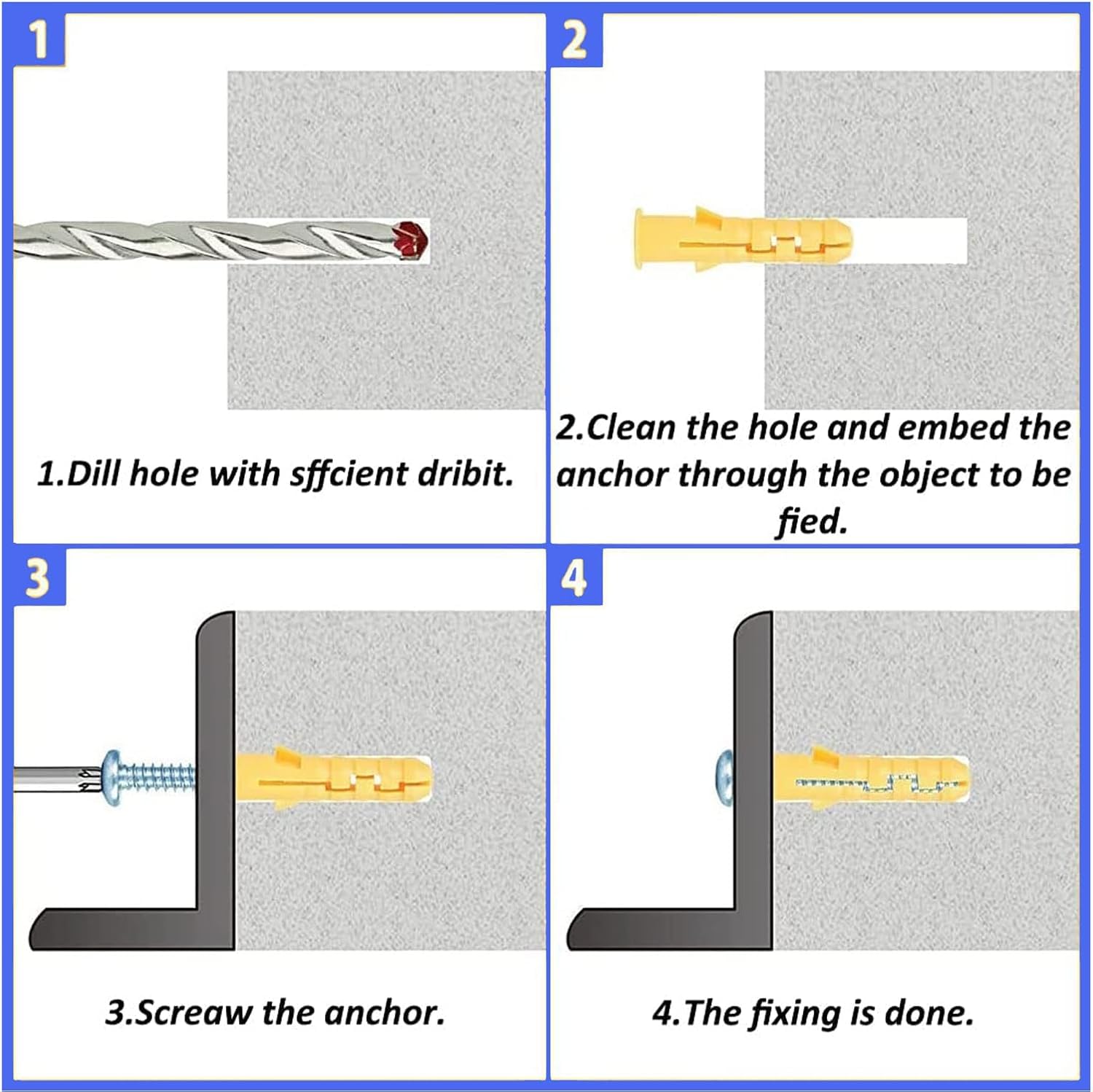 1

1.Dill hole with sffcient dribit.

2

2.Clean the hole and embed the anchor through the object to be fied.

3

3.Screaw the anchor.

4

4.The fixing is done.