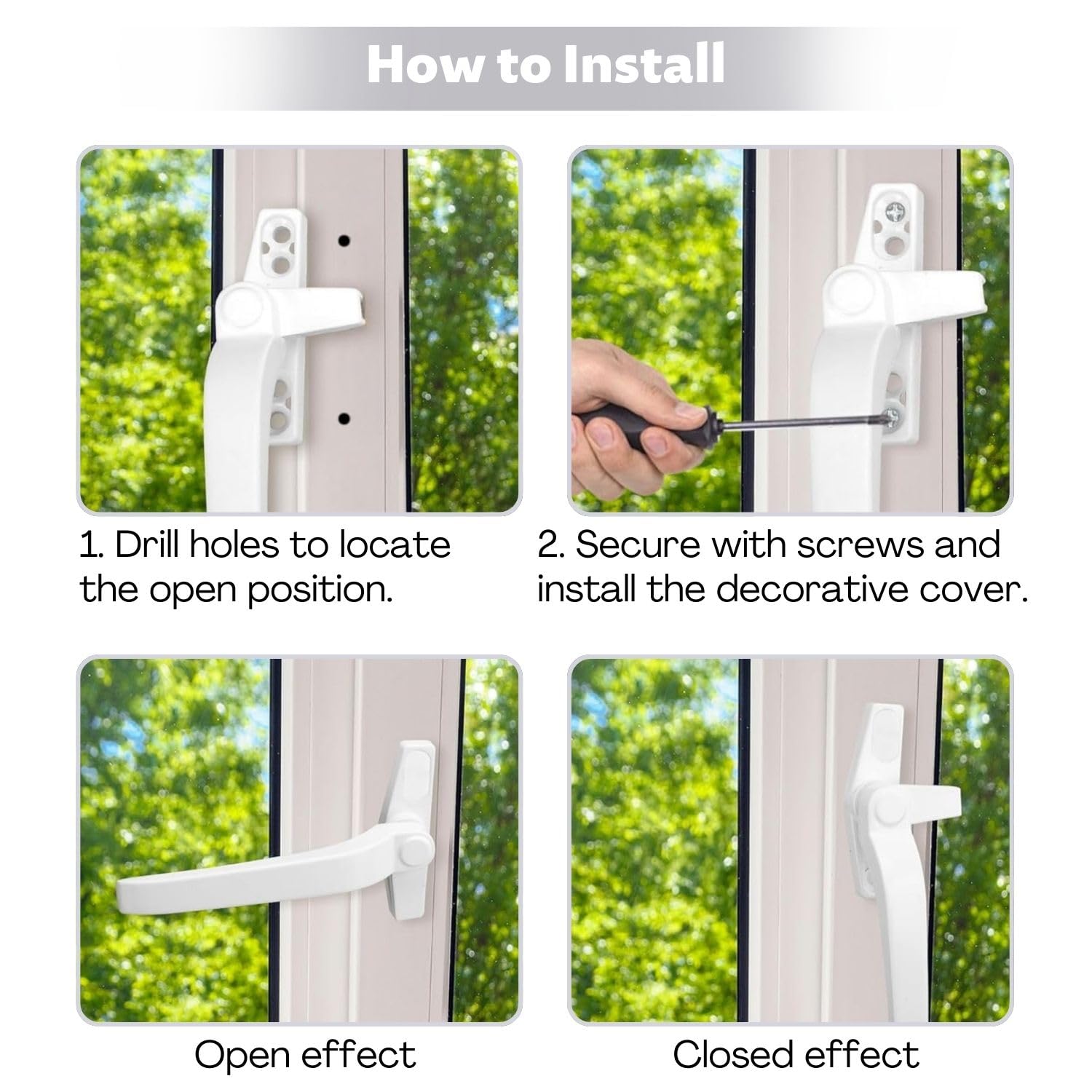 How to Install

1. Drill holes to locate the open position.

2. Secure with screws and install the decorative cover.

Open effect

Closed effect