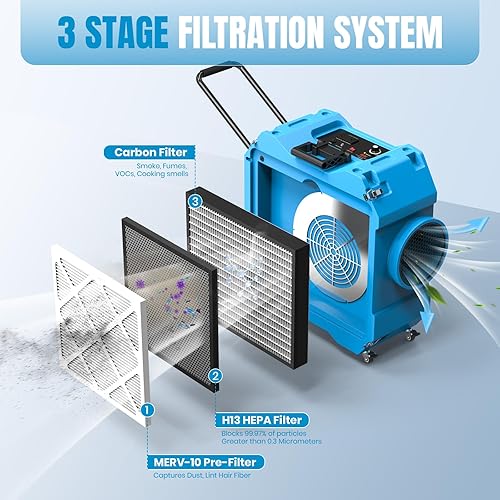 3 STAGE FILTRATION SYSTEM

Carbon Filter
Smoke, Fumes, VOCs, Cooking smells

3

2

1

H13 HEPA Filter
Blocks 99.97% of particles Greater than 0.3 Micrometers

MERV-10 Pre-Filter
Captures Dust, Lint Hair Fiber