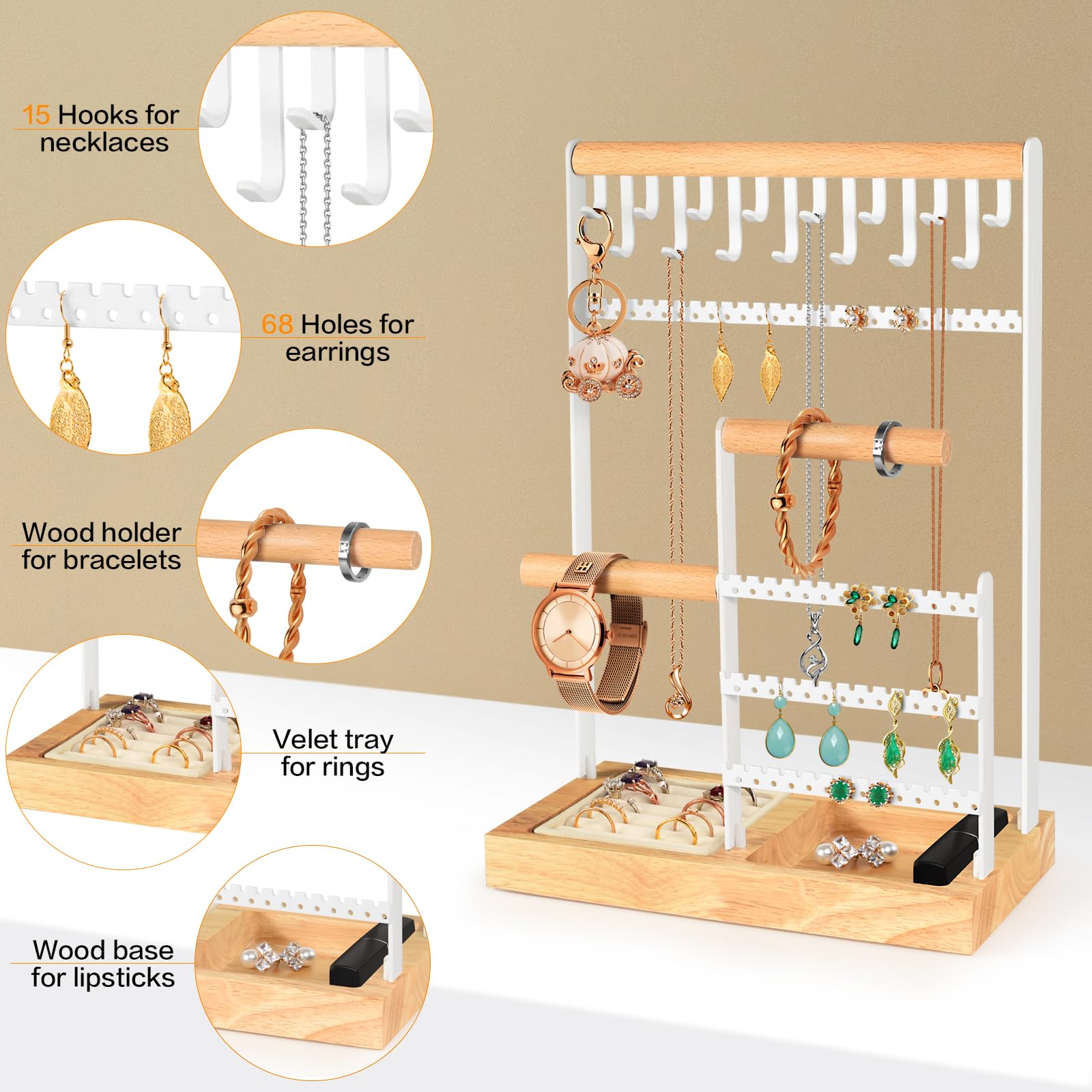 15 Hooks for necklaces

68 Holes for earrings

Wood holder for bracelets

Velet tray for rings

Wood base for lipsticks