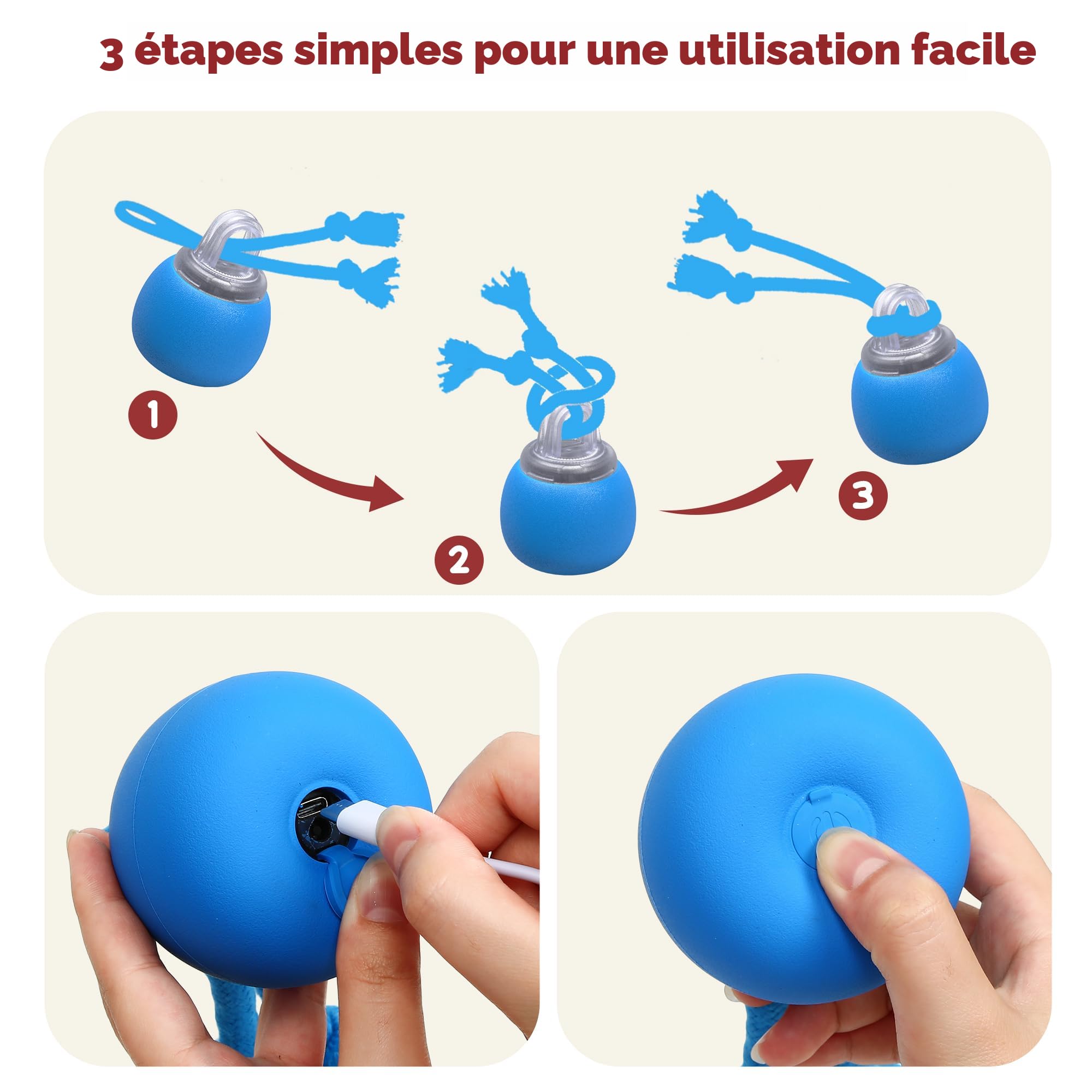 3 étapes simples pour une utilisation facile

1

2

3