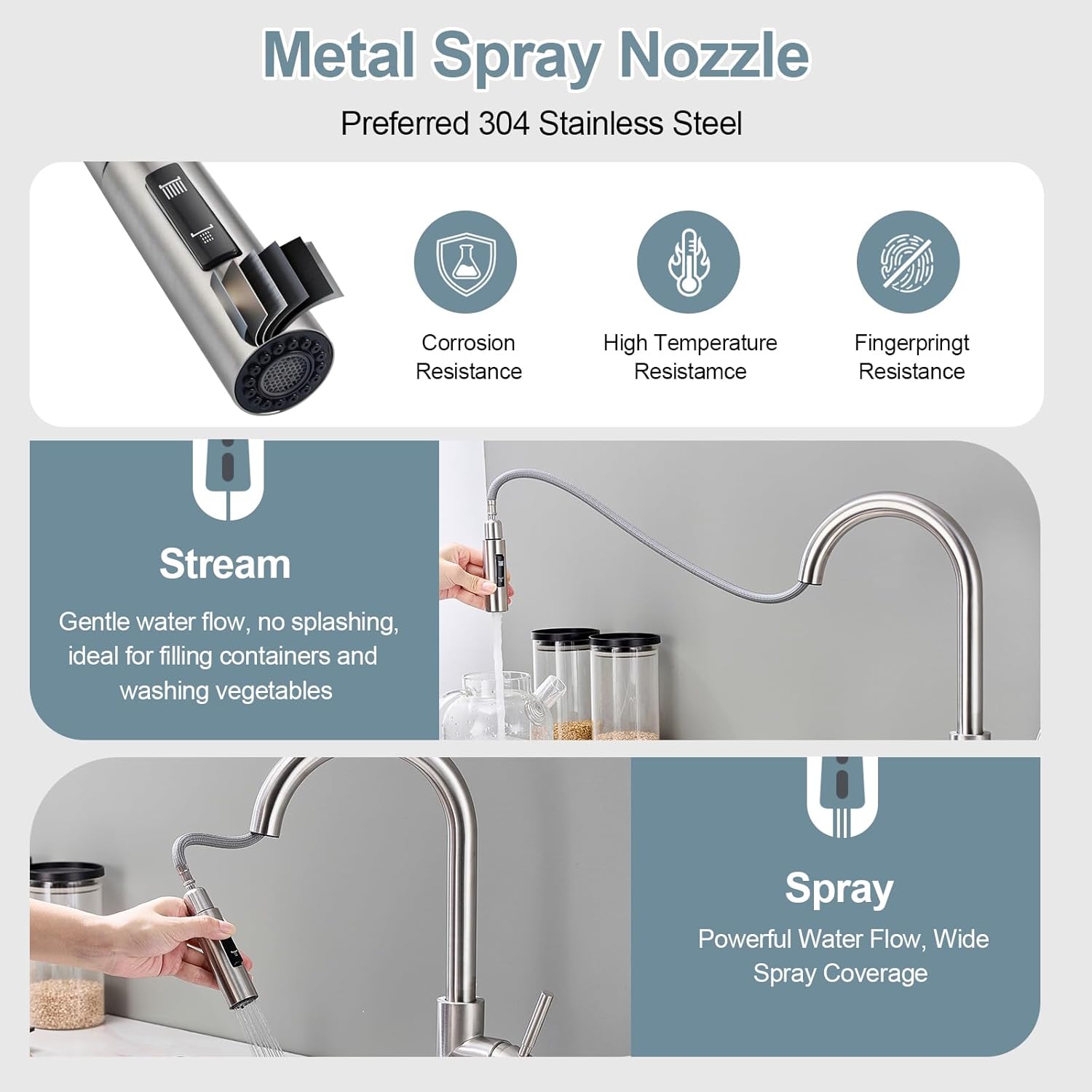 Metal Spray Nozzle

Preferred 304 Stainless Steel

Corrosion Resistance

High Temperature Resistamce

Fingerpringt Resistance

Stream

Gentle water flow, no splashing, ideal for filling containers and washing vegetables

Spray

Powerful Water Flow, Wide Spray Coverage