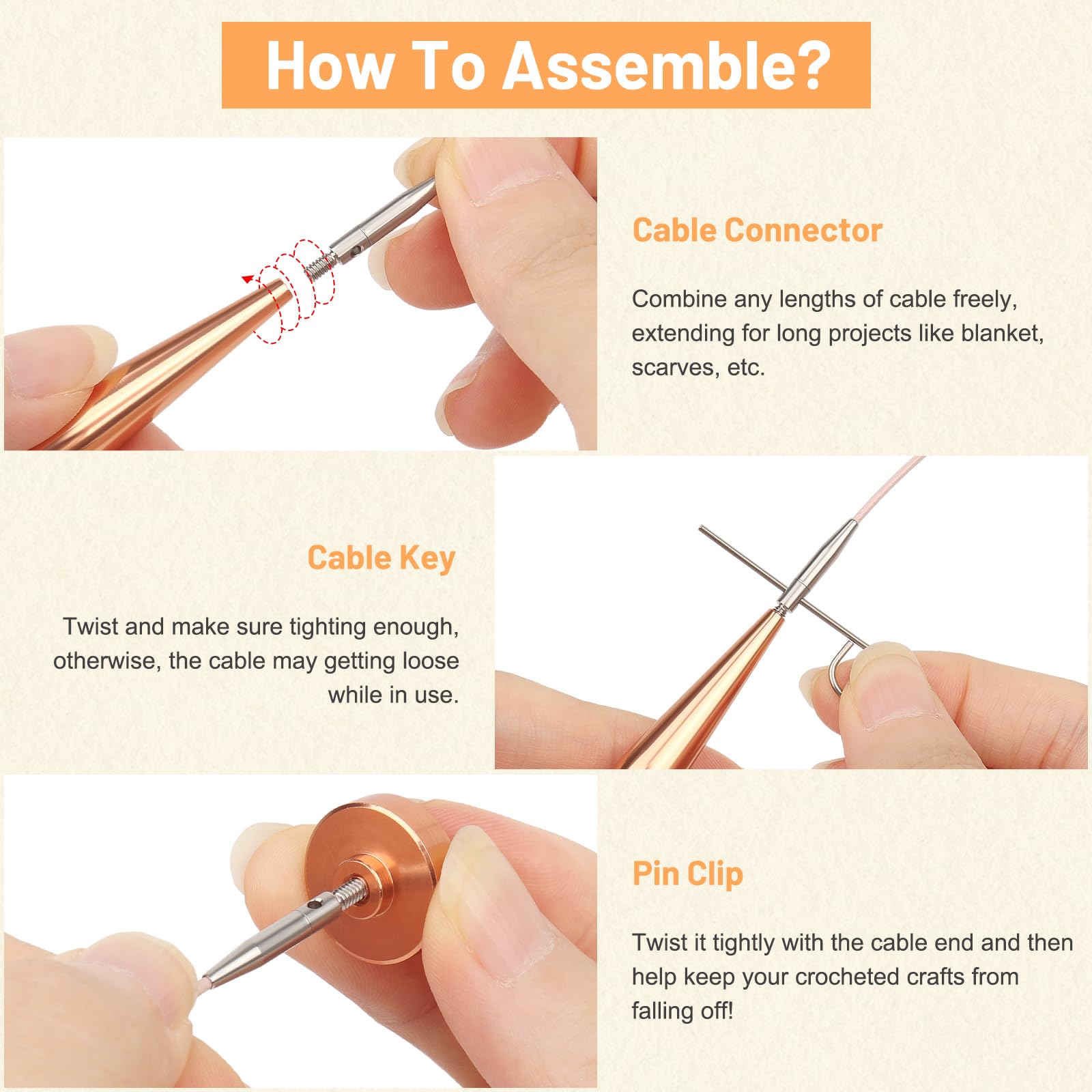 How To Assemble?

Cable Connector

Combine any lengths of cable freely, extending for long projects like blanket, scarves, etc.

Cable Key

Twist and make sure tighting enough, otherwise, the cable may getting loose while in use.

Pin Clip

Twist it tightly with the cable end and then help keep your crocheted crafts from falling off!