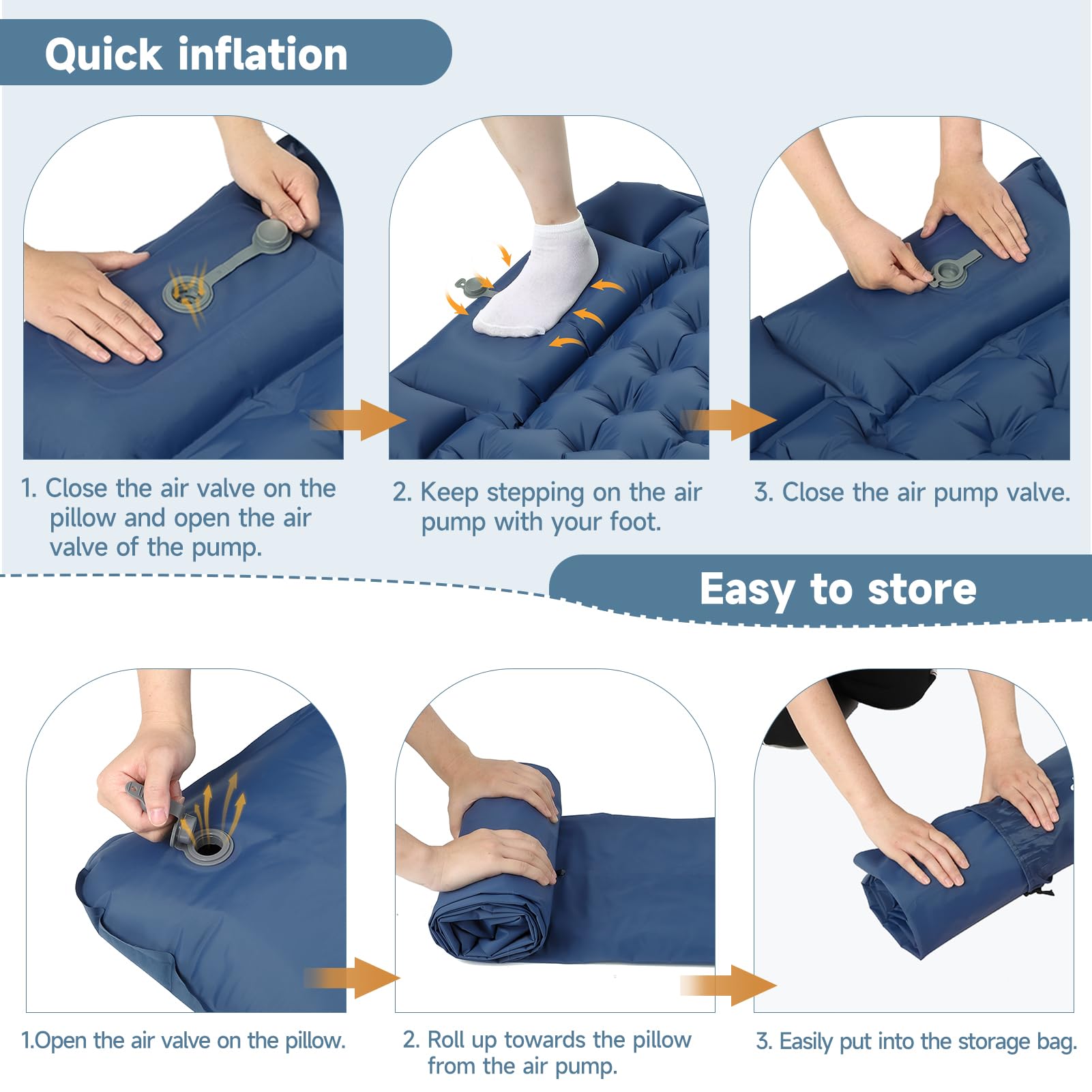 Quick inflation

1. Close the air valve on the pillow and open the air valve of the pump.

2. Keep stepping on the air pump with your foot.

3. Close the air pump valve.

Easy to store

1.Open the air valve on the pillow.

2. Roll up towards the pillow from the air pump.

3. Easily put into the storage bag.