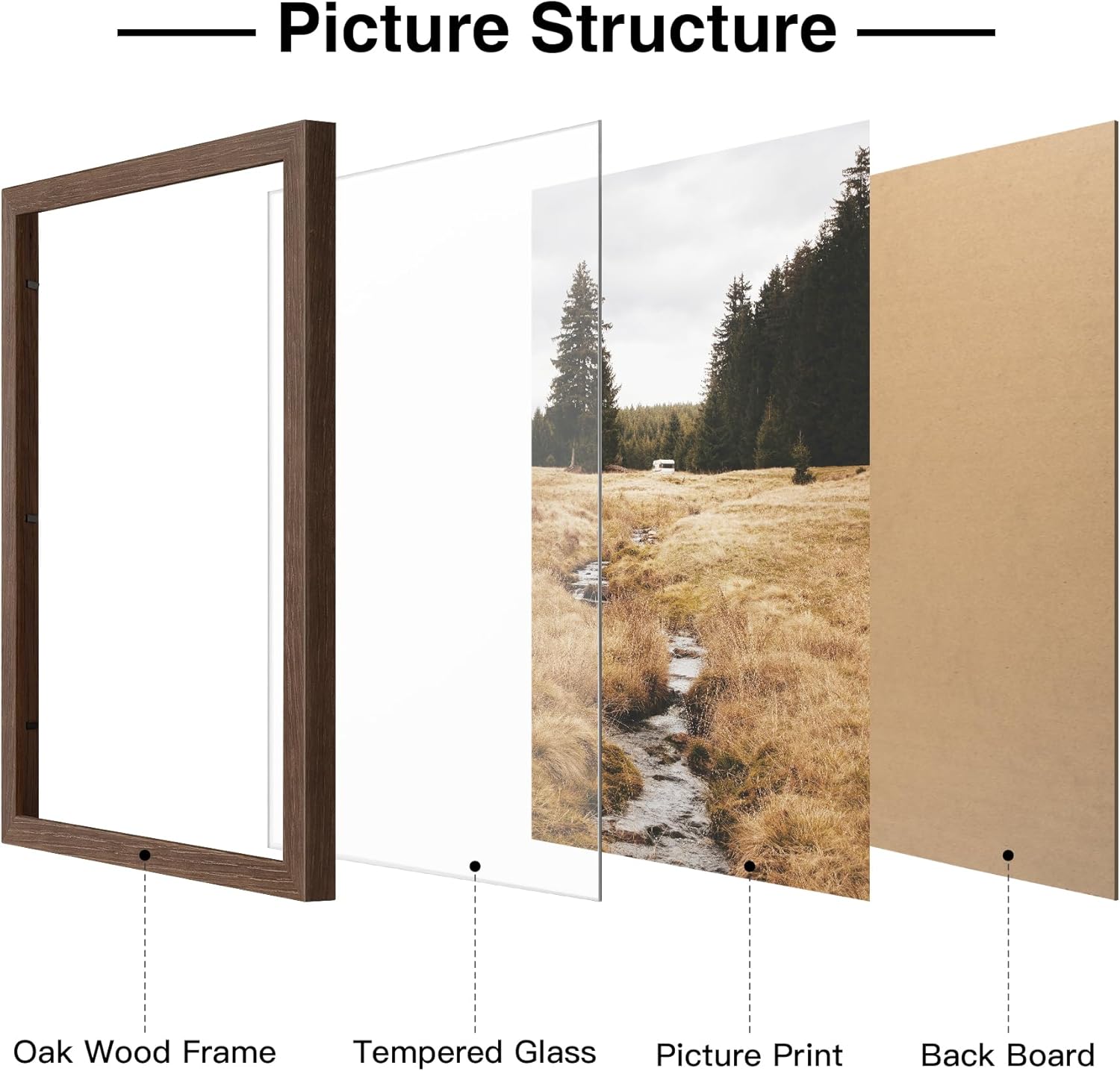 Picture Structure

Oak Wood Frame

Tempered Glass

Picture Print

Back Board