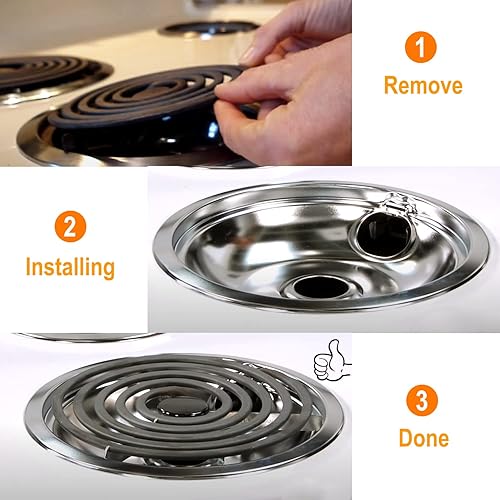 1
Remove

2
Installing

3
Done