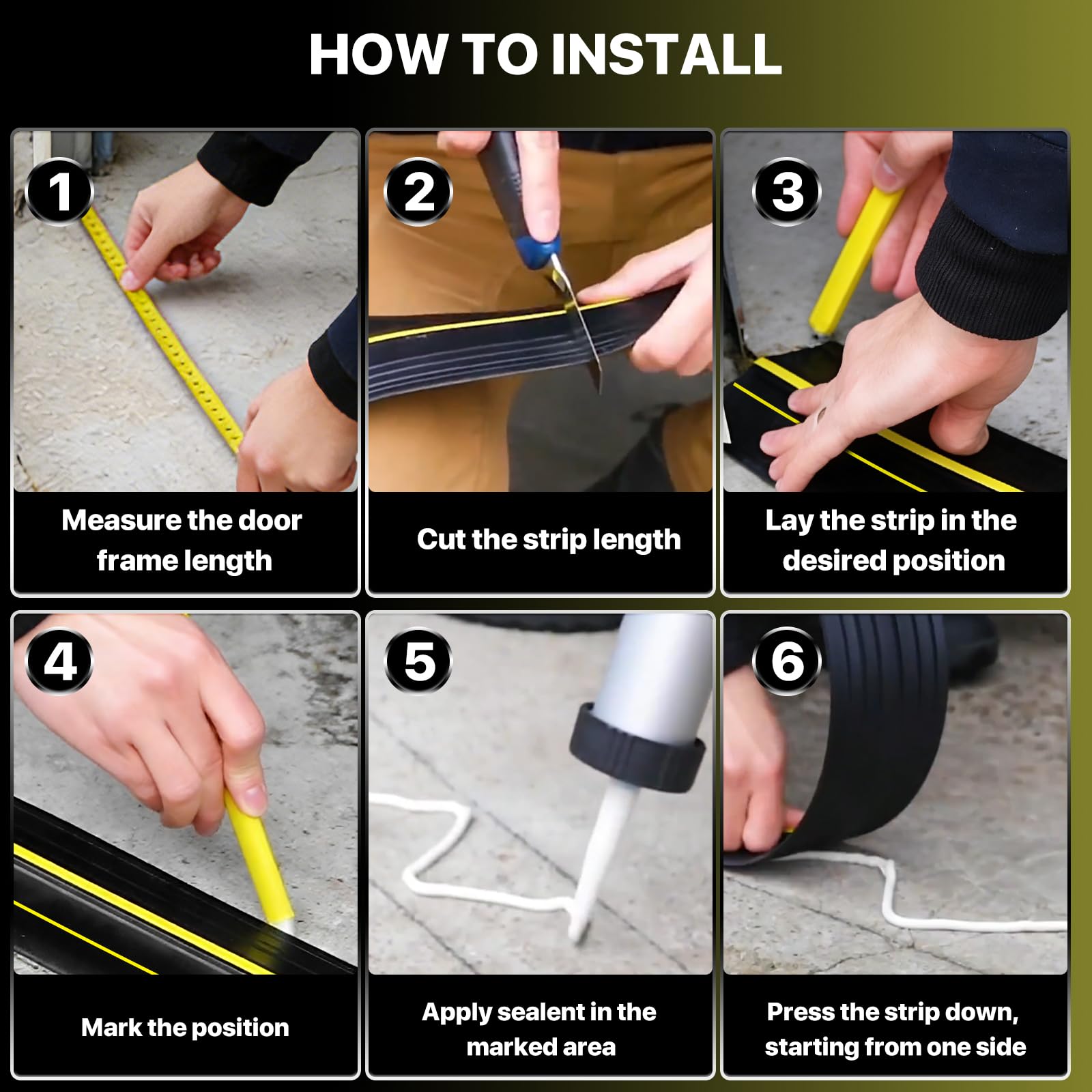 HOW TO INSTALL

1

Measure the door frame length

2

Cut the strip length

3

Lay the strip in the desired position

4

Mark the position

5

Apply sealent in the marked area

6

Press the strip down, starting from one side