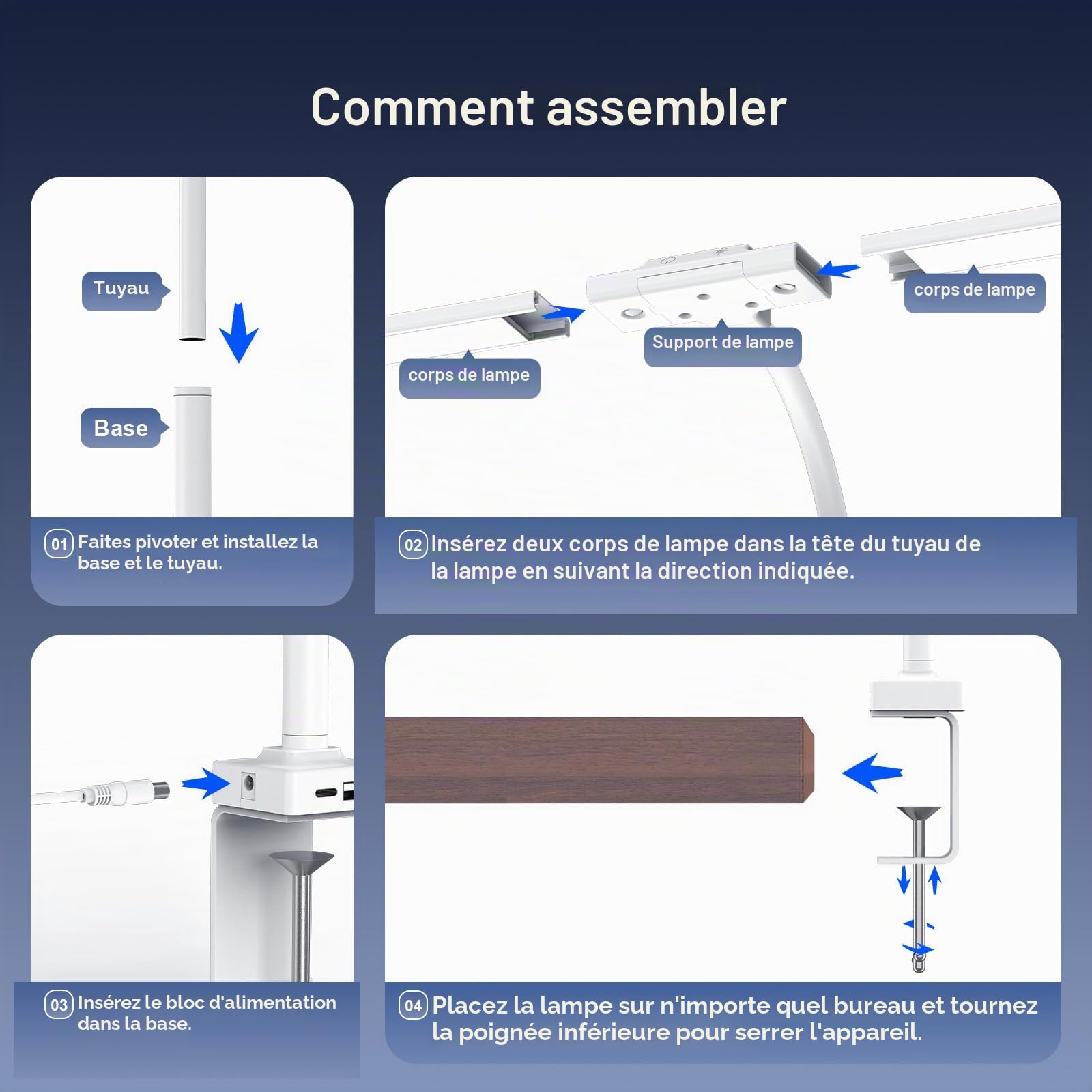 Comment assembler

Tuyau

Base

01 Faites pivoter et installez la base et le tuyau.

corps de lampe

Support de lampe

corps de lampe

02 Insérez deux corps de lampe dans la tête du tuyau de la lampe en suivant la direction indiquée.

03 Insérez le bloc d'alimentation dans la base.

04 Placez la lampe sur n'importe quel bureau et tournez la poignée inférieure pour serrer l'appareil.