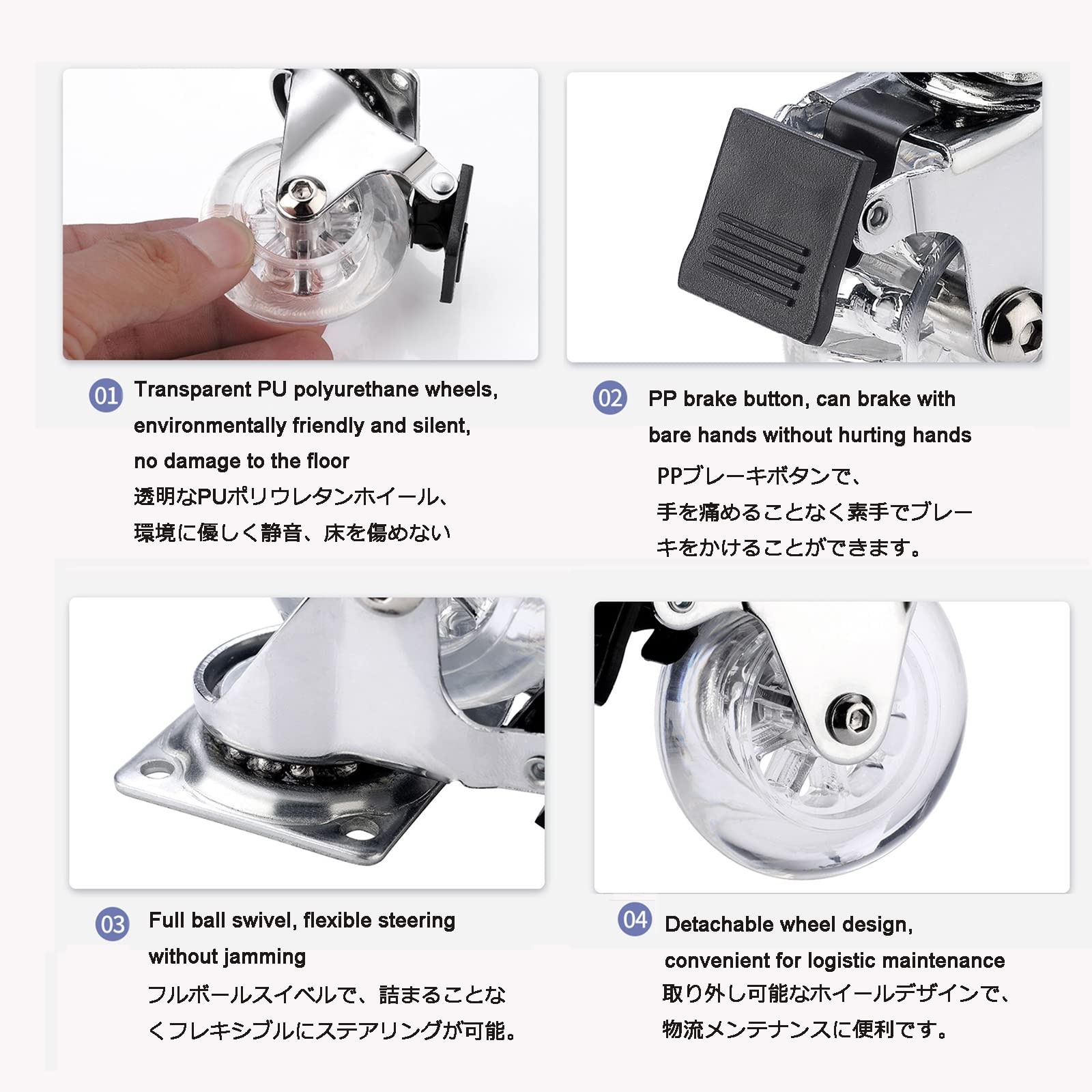 01 Transparent PU polyurethane wheels, environmentally friendly and silent, no damage to the floor
透明なPUポリウレタンホイール、環境に優しく静音、床を傷めない

02 PP brake button, can brake with bare hands without hurting hands
PPブレーキボタンで、手を痛めることなく素手でブレーキをかけることができます。

03 Full ball swivel, flexible steering without jamming
フルボールスイベルで、詰まることなくフレキシブルにステアリングが可能。

04 Detachable wheel design, convenient for logistic maintenance
取り外し可能なホイールデザインで、物流メンテナンスに便利です。