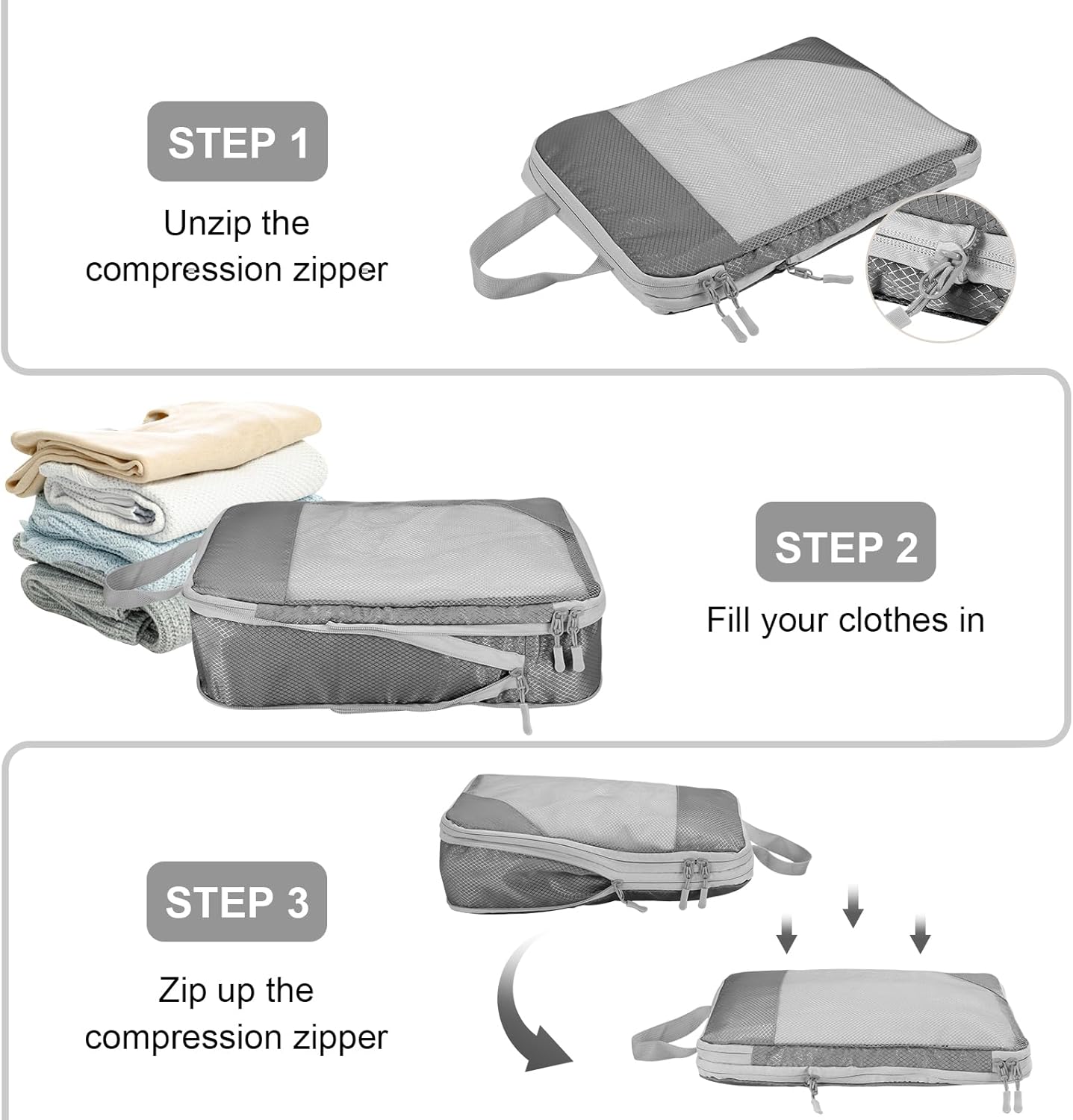 STEP 1

Unzip the compression zipper

STEP 2

Fill your clothes in

STEP 3

Zip up the compression zipper