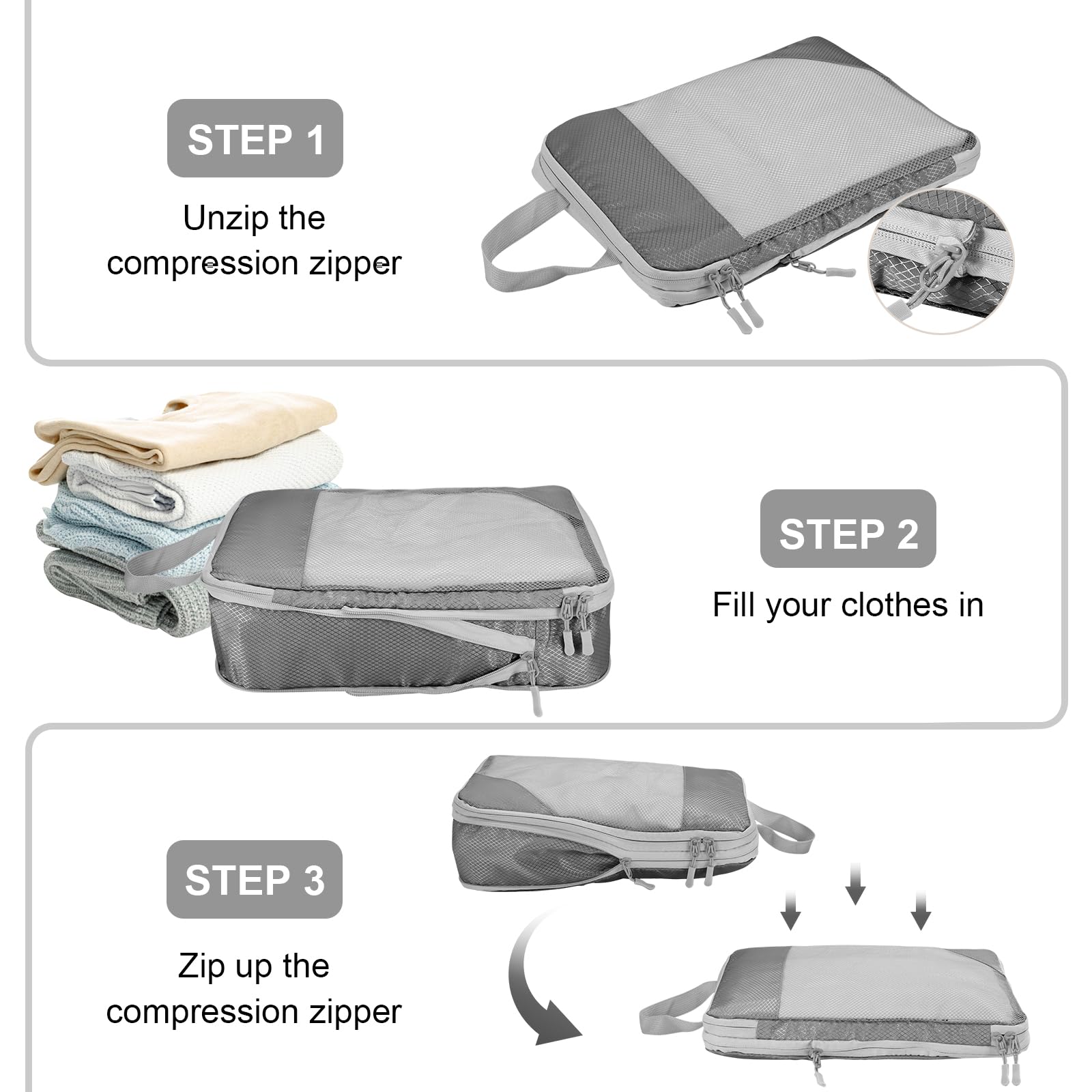 STEP 1

Unzip the compression zipper

STEP 2

Fill your clothes in

STEP 3

Zip up the compression zipper