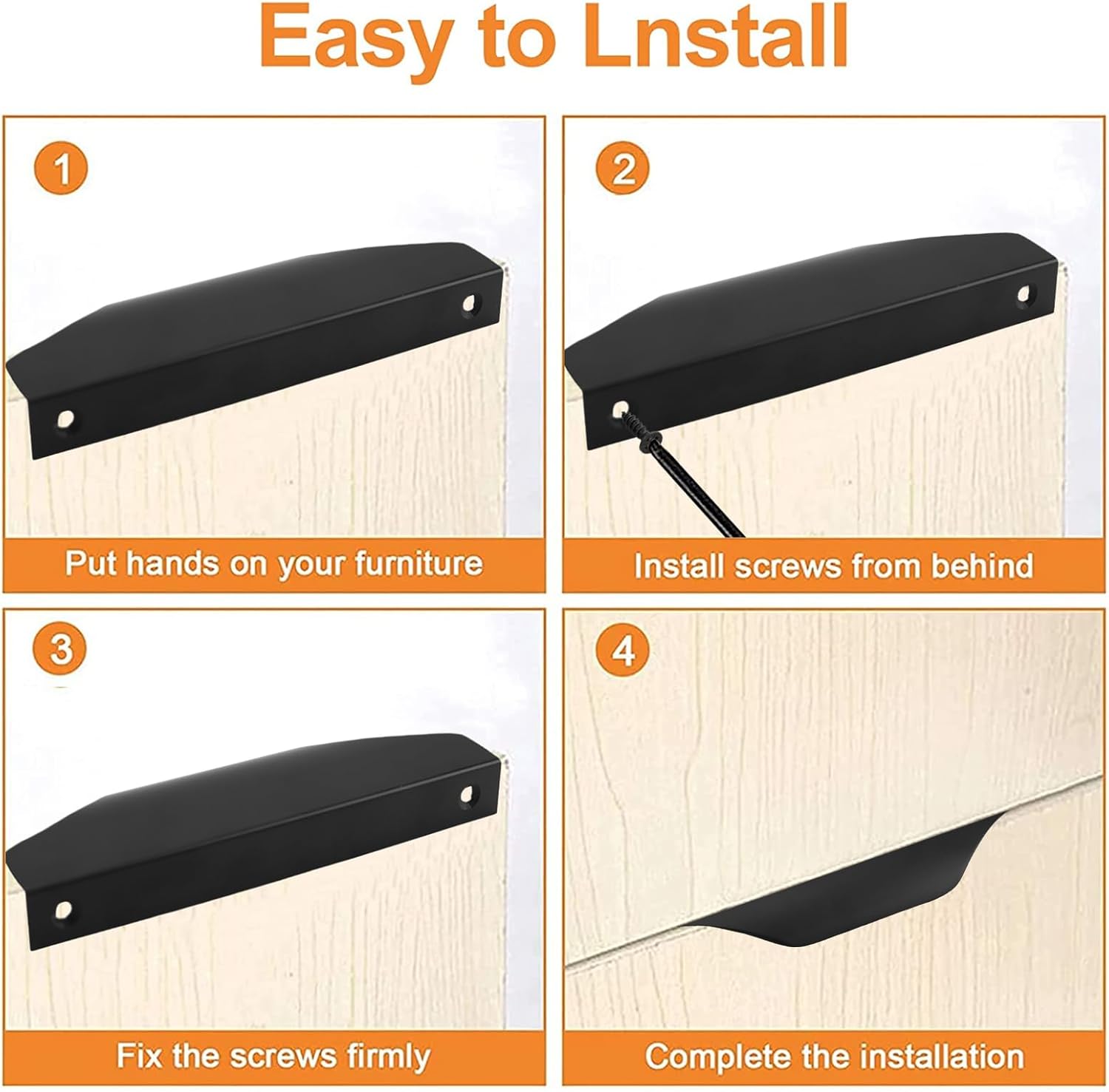 Easy to Lnstall

1

Put hands on your furniture

2

Install screws from behind

3

Fix the screws firmly

4

Complete the installation