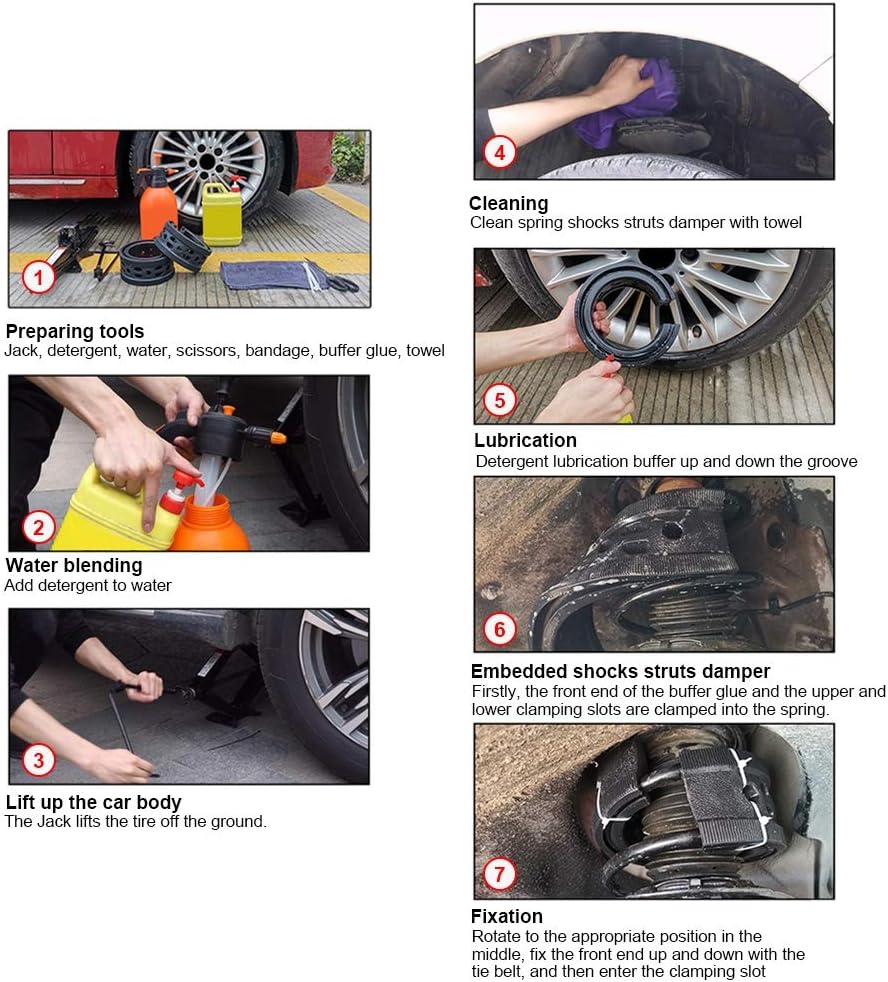 1

Preparing tools
Jack, detergent, water, scissors, bandage, buffer glue, towel

2

Water blending
Add detergent to water

3

Lift up the car body
The Jack lifts the tire off the ground.

4

Cleaning
Clean spring shocks struts damper with towel

5

Lubrication
Detergent lubrication buffer up and down the groove

6

Embedded shocks struts damper
Firstly, the front end of the buffer glue and the upper and lower clamping slots are clamped into the spring.

7

Fixation
Rotate to the appropriate position in the middle, fix the front end up and down with the tie belt, and then enter the clamping slot