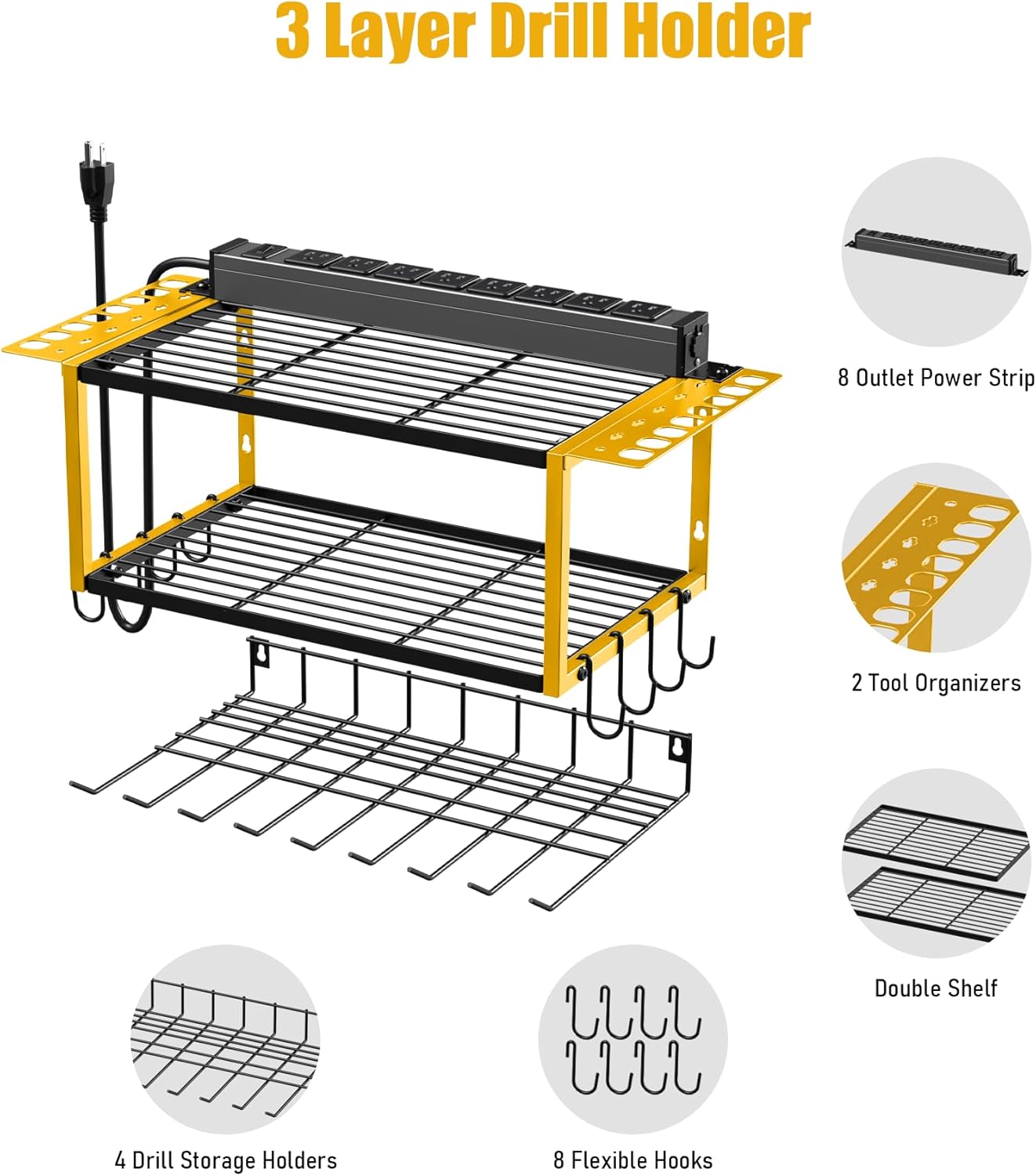 3 Layer Drill Holder

8 Outlet Power Strip

2 Tool Organizers

Double Shelf

4 Drill Storage Holders

8 Flexible Hooks