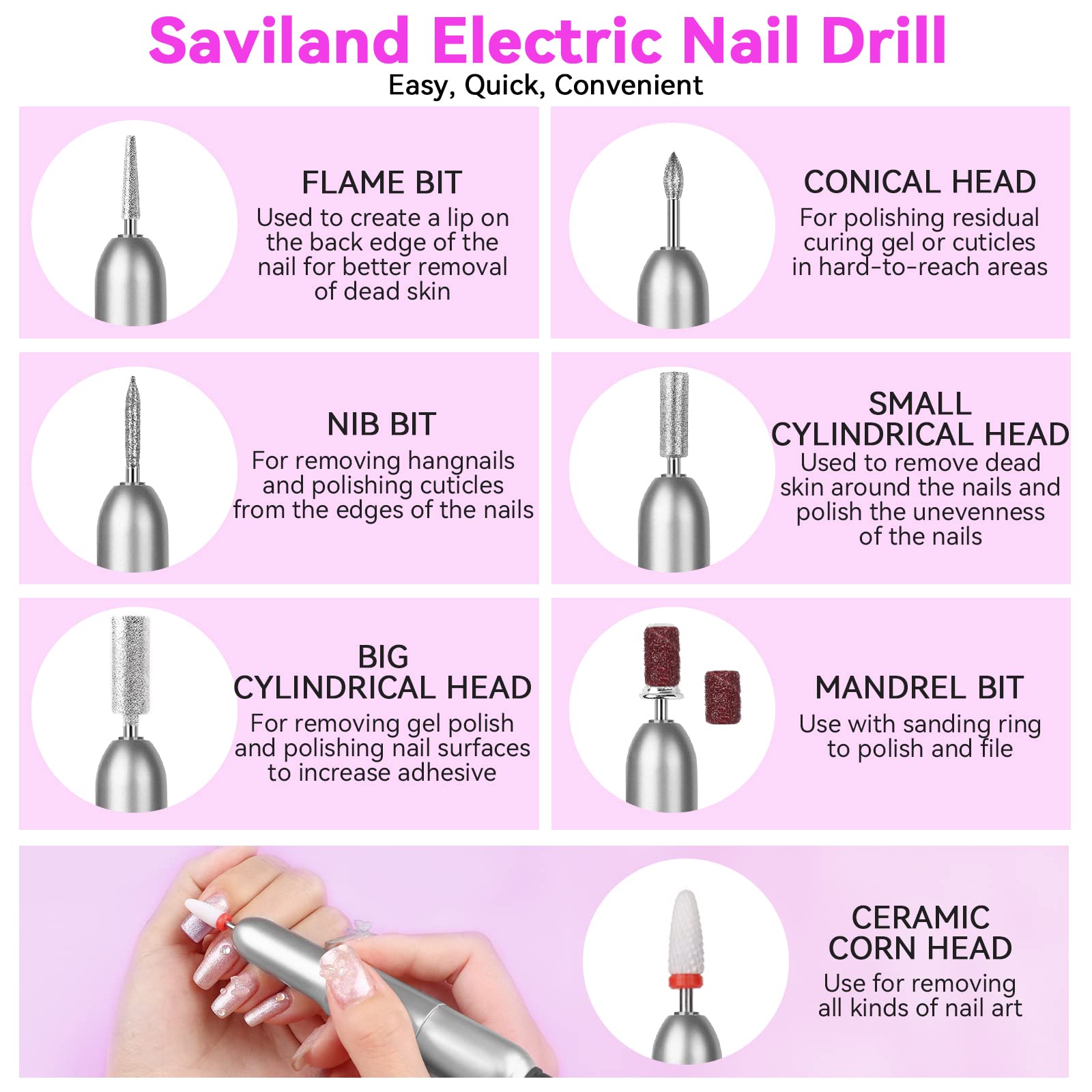 Saviland Electric Nail Drill
Easy, Quick, Convenient

FLAME BIT
Used to create a lip on the back edge of the nail for better removal of dead skin

CONICAL HEAD
For polishing residual curing gel or cuticles in hard-to-reach areas

NIB BIT
For removing hangnails and polishing cuticles from the edges of the nails

SMALL CYLINDRICAL HEAD
Used to remove dead skin around the nails and polish the unevenness of the nails

BIG CYLINDRICAL HEAD
For removing gel polish and polishing nail surfaces to increase adhesive

MANDREL BIT
Use with sanding ring to polish and file

CERAMIC CORN HEAD
Use for removing all kinds of nail art