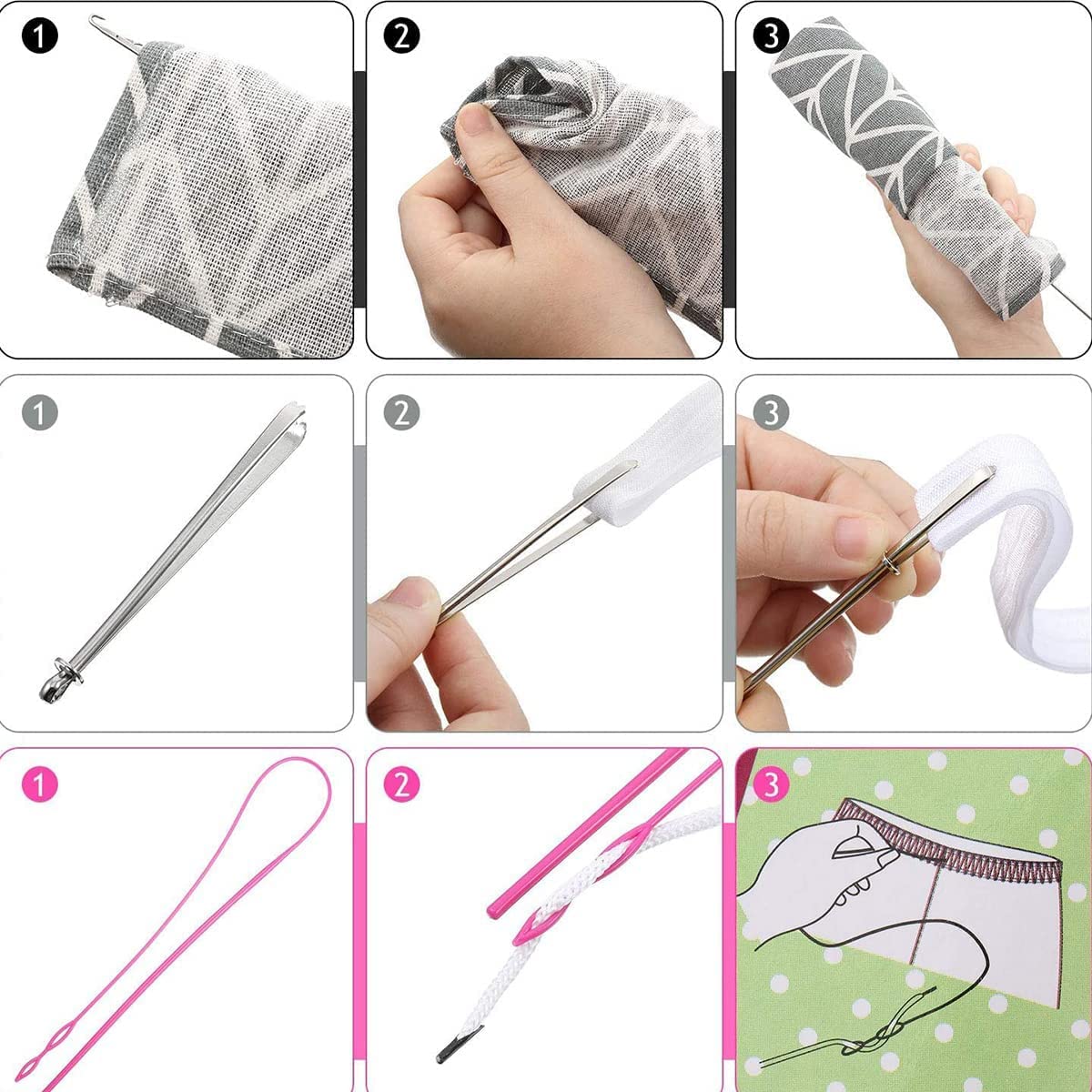 1
2
3
1
2
3
1
2
3