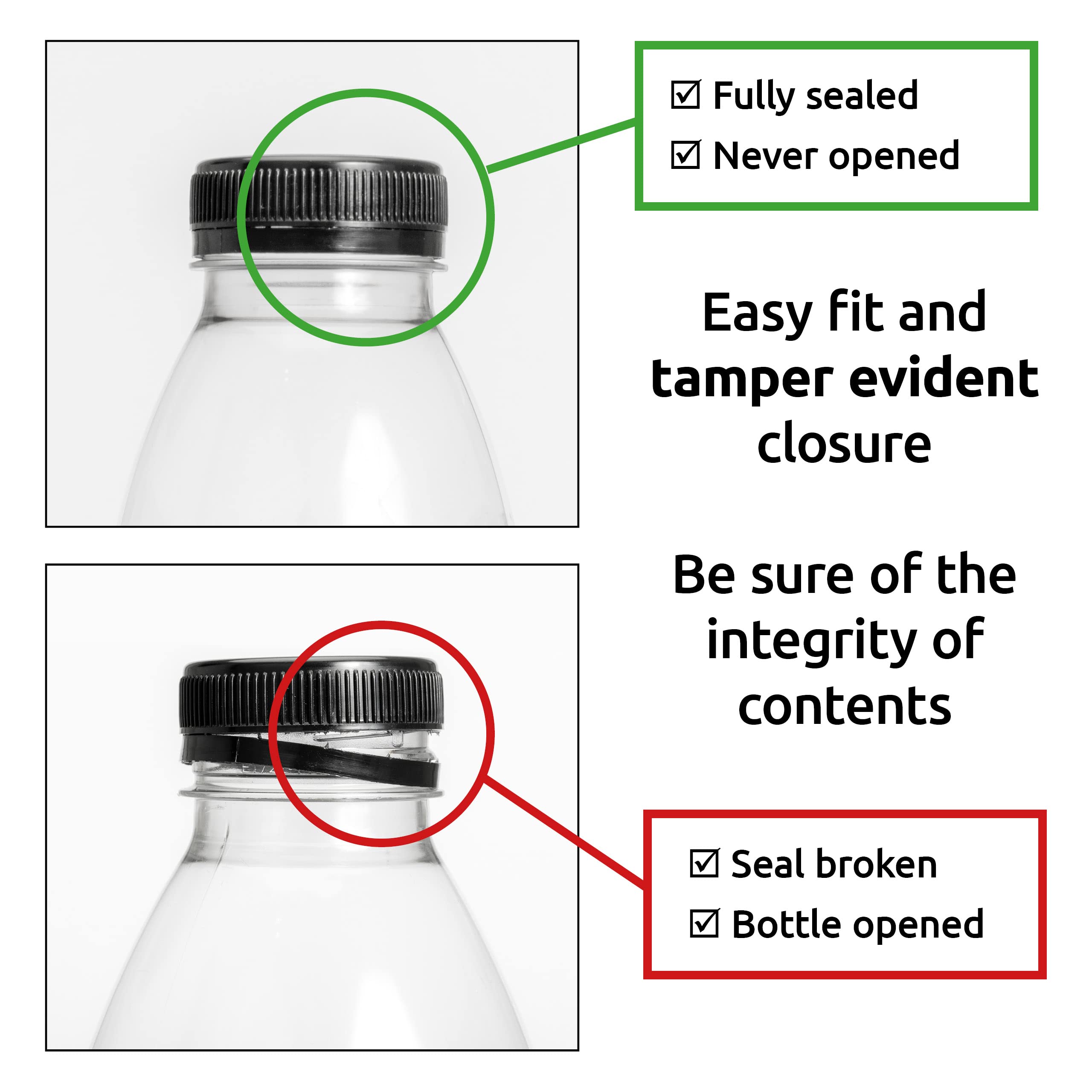 ☑ Fully sealed
☑ Never opened

Easy fit and tamper evident closure

Be sure of the integrity of contents

☑ Seal broken
☑ Bottle opened