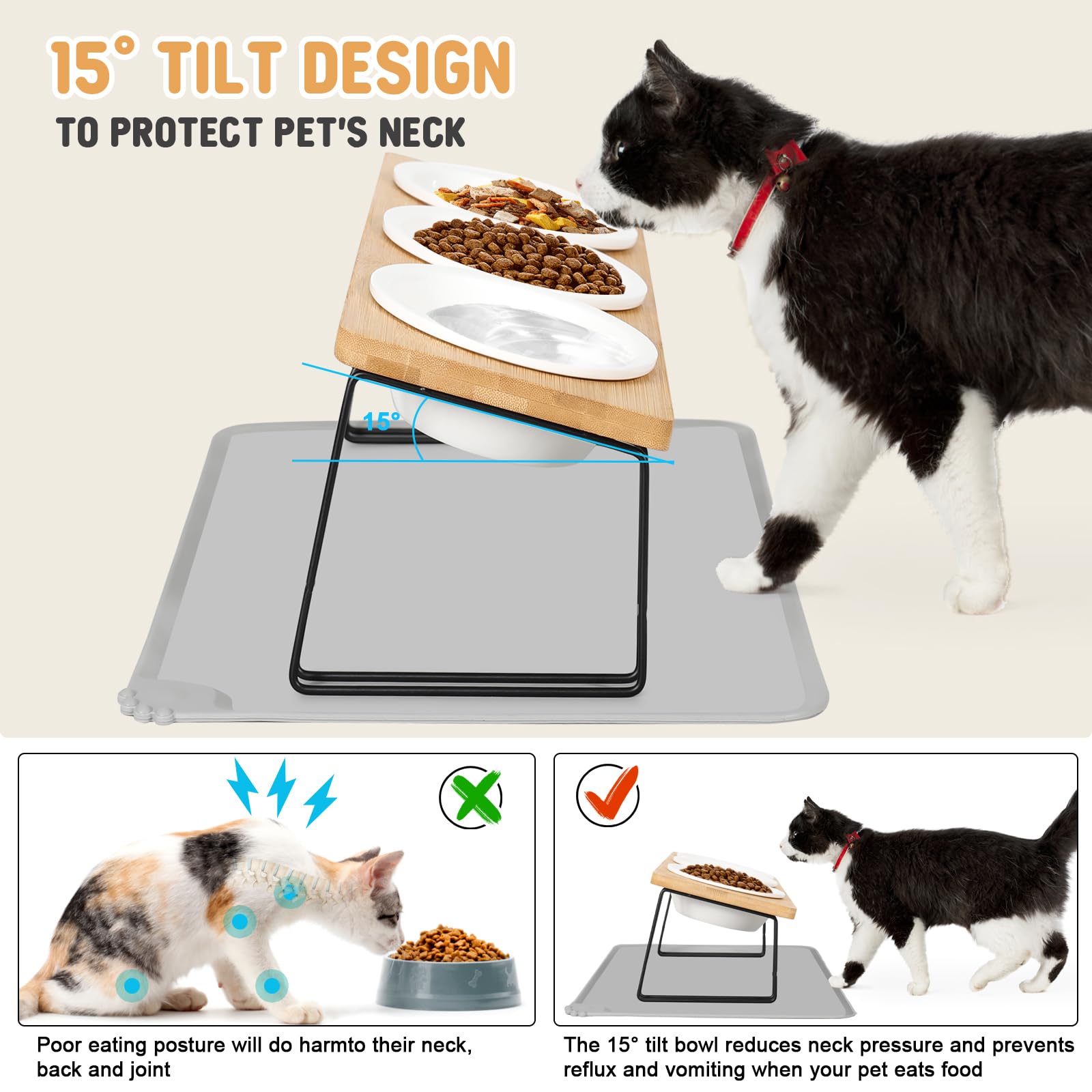 15° TILT DESIGN
TO PROTECT PET'S NECK

15°

Poor eating posture will do harmto their neck, back and joint

The 15° tilt bowl reduces neck pressure and prevents reflux and vomiting when your pet eats food