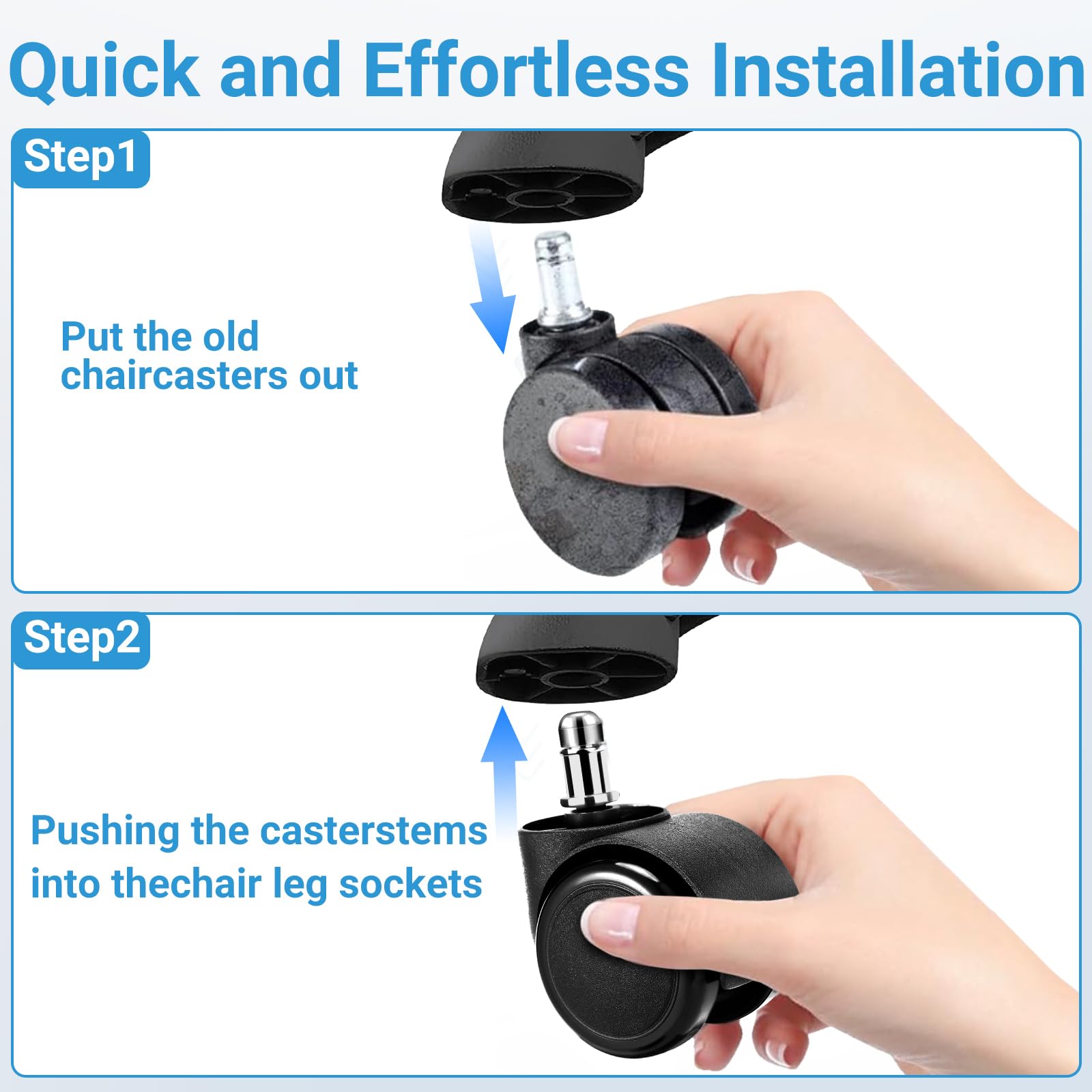 Quick and Effortless Installation

Step1

Put the old chaircasters out

Step2

Pushing the casterstems into thechair leg sockets