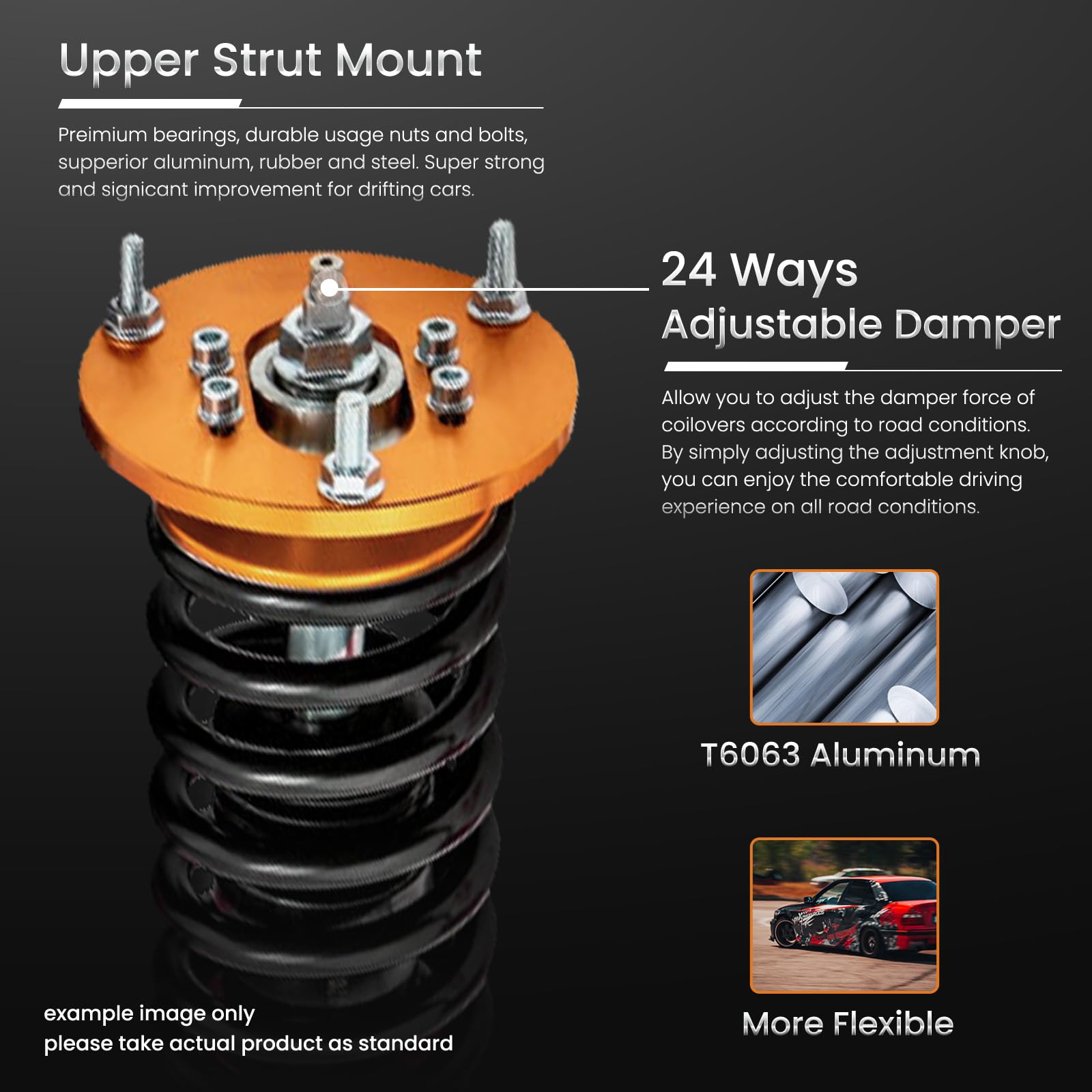 Upper Strut Mount

Preimium bearings, durable usage nuts and bolts, supperior aluminum, rubber and steel. Super strong and signicant improvement for drifting cars.

24 Ways
Adjustable Damper

Allow you to adjust the damper force of coilovers according to road conditions. By simply adjusting the adjustment knob, you can enjoy the comfortable driving experience on all road conditions.

T6063 Aluminum

More Flexible

example image only
please take actual product as standard