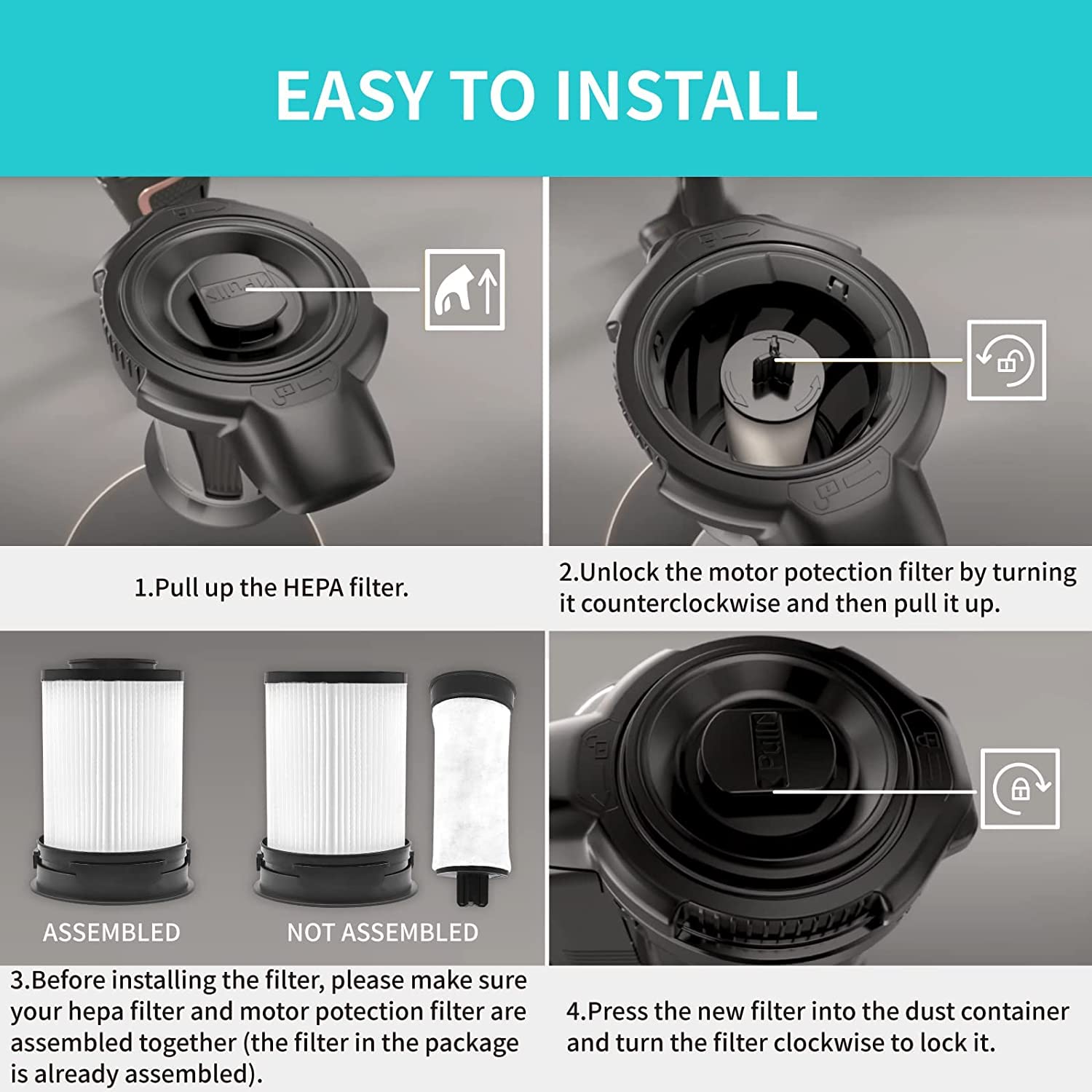 EASY TO INSTALL

Pull

1.Pull up the HEPA filter.

2.Unlock the motor potection filter by turning it counterclockwise and then pull it up.

ASSEMBLED

NOT ASSEMBLED

Pull

3.Before installing the filter, please make sure your hepa filter and motor potection filter are assembled together (the filter in the package is already assembled).

4.Press the new filter into the dust container and turn the filter clockwise to lock it.