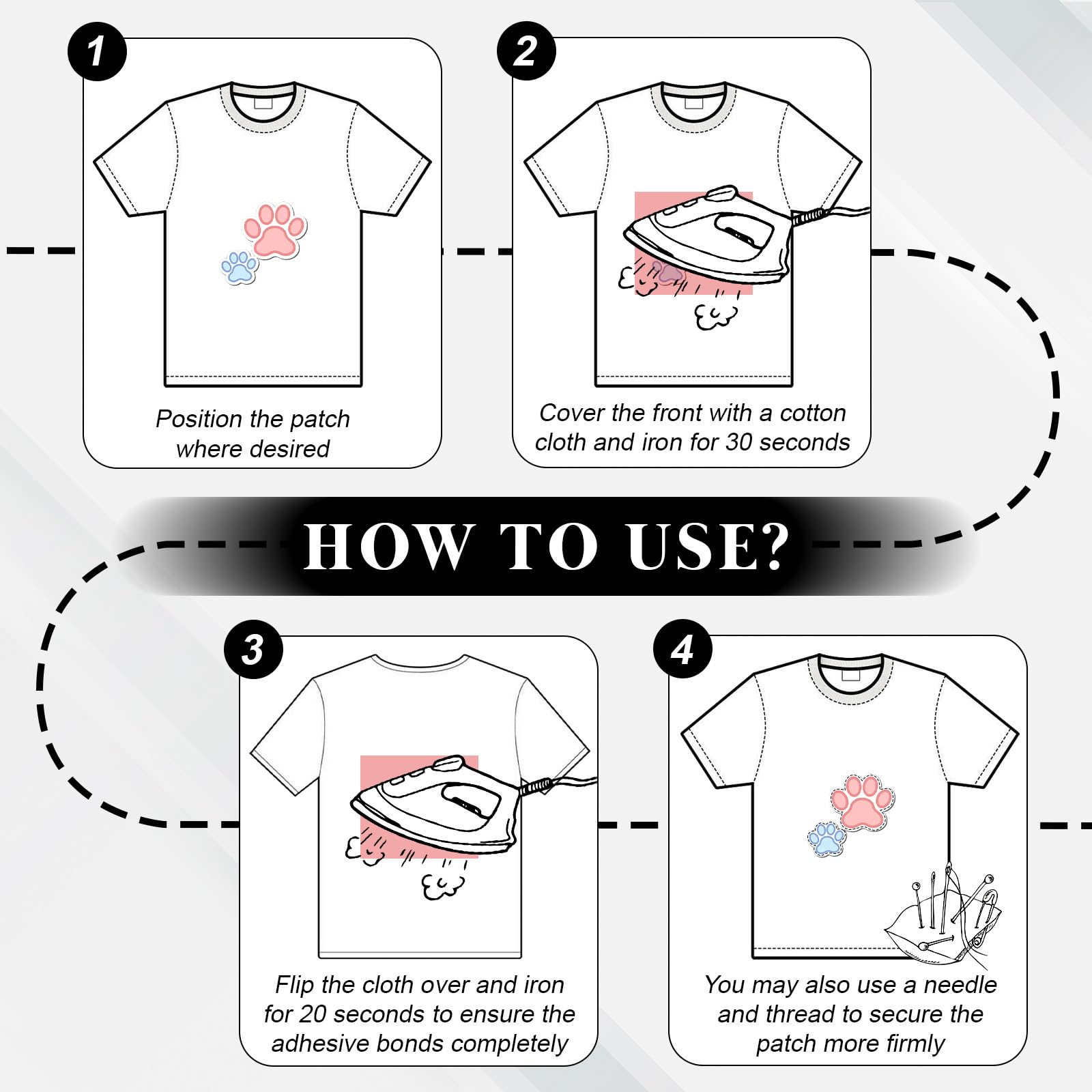 1

Position the patch where desired

2

Cover the front with a cotton cloth and iron for 30 seconds

HOW TO USE?

3

Flip the cloth over and iron for 20 seconds to ensure the adhesive bonds completely

4

You may also use a needle and thread to secure the patch more firmly