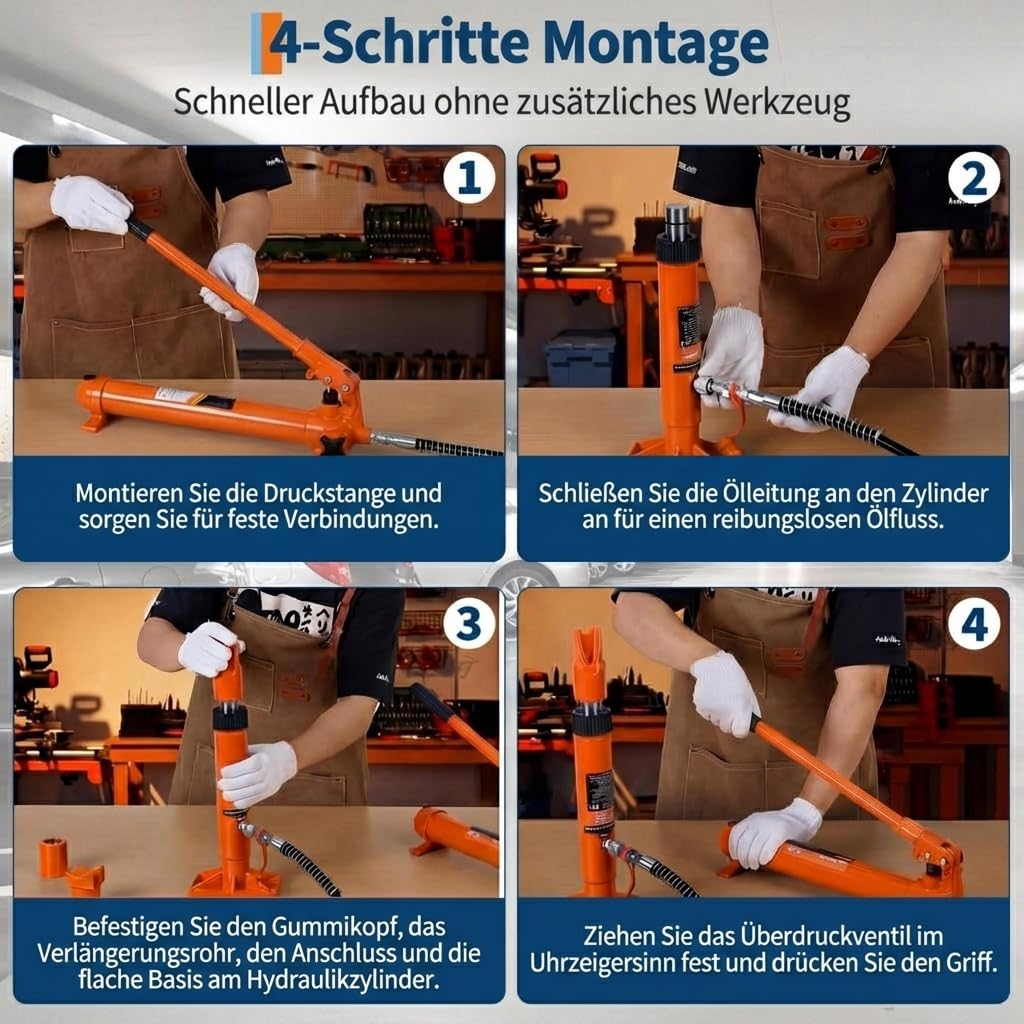 4-Schritte Montage

Schneller Aufbau ohne zusätzliches Werkzeug

1

Montieren Sie die Druckstange und sorgen Sie für feste Verbindungen.

2

Schließen Sie die Ölleitung an den Zylinder an für einen reibungslosen Ölfluss.

3

Befestigen Sie den Gummikopf, das Verlängerungsrohr, den Anschluss und die flache Basis am Hydraulikzylinder.

4

Ziehen Sie das Überdruckventil im Uhrzeigersinn fest und drücken Sie den Griff.