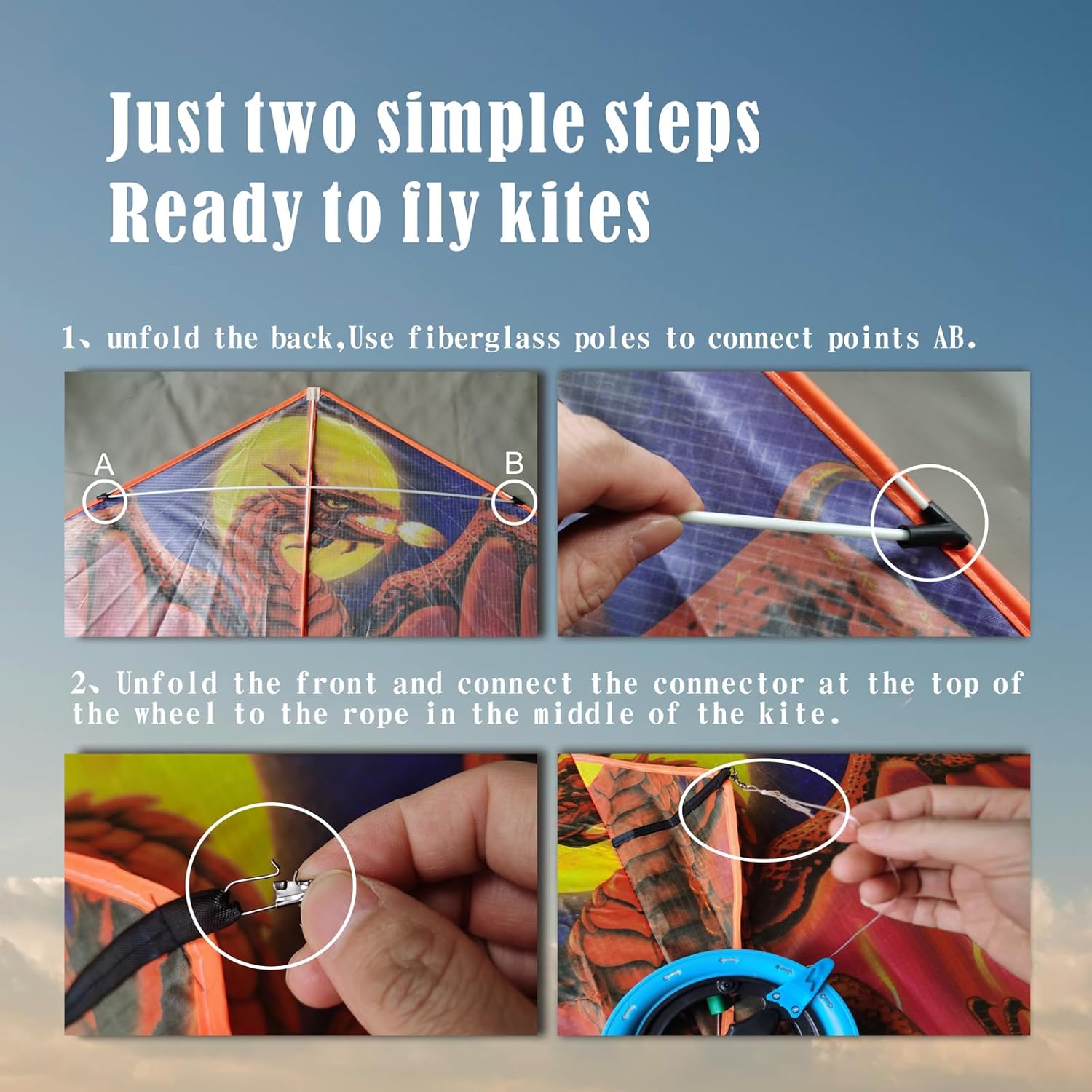 Just two simple steps
Ready to fly kites

1、unfold the back,Use fiberglass poles to connect points AB.

A

B

2、Unfold the front and connect the connector at the top of the wheel to the rope in the middle of the kite.