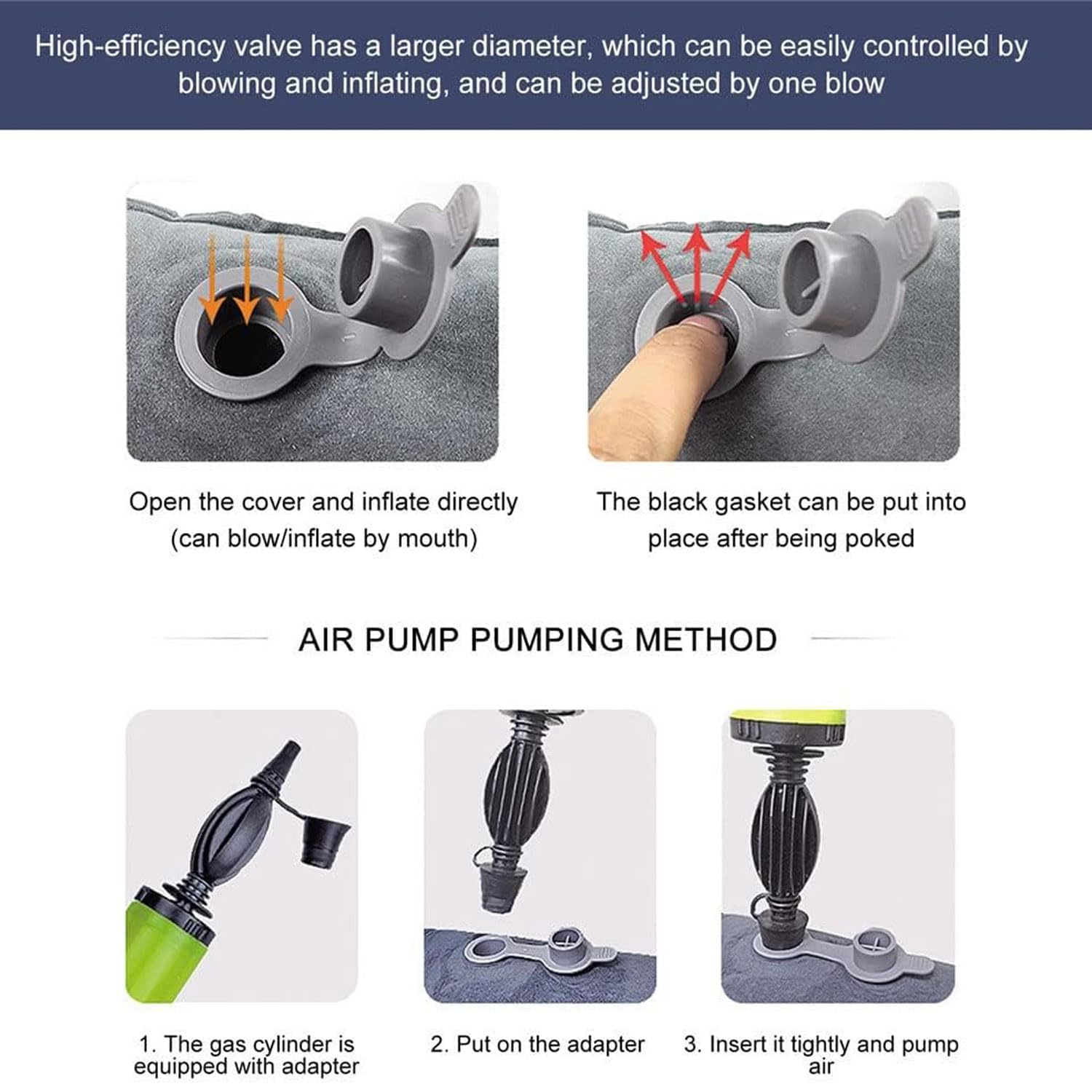 High-efficiency valve has a larger diameter, which can be easily controlled by blowing and inflating, and can be adjusted by one blow

Open the cover and inflate directly (can blow/inflate by mouth)

The black gasket can be put into place after being poked

AIR PUMP PUMPING METHOD

1. The gas cylinder is equipped with adapter

2. Put on the adapter

3. Insert it tightly and pump air