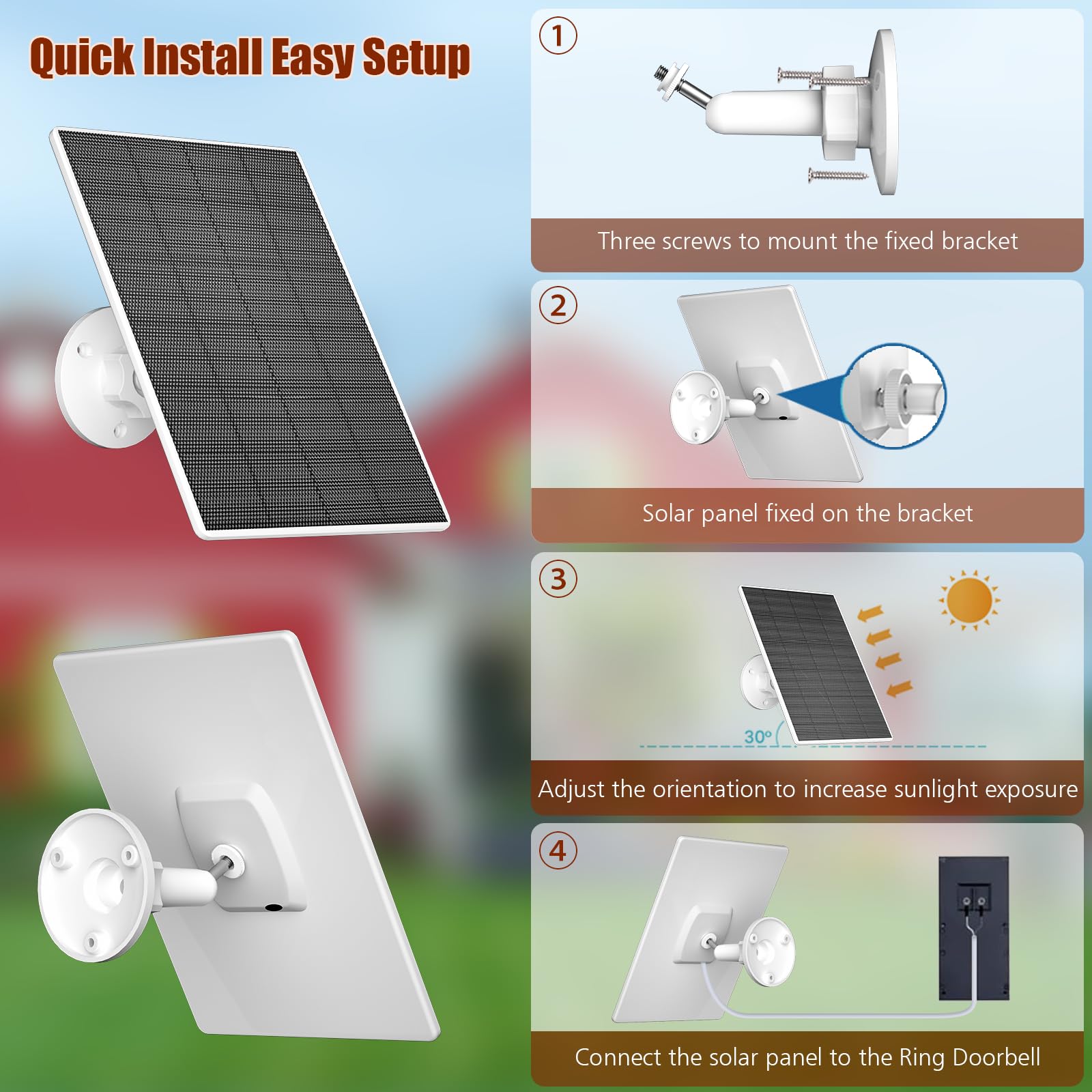 Quick Install Easy Setup

1

Three screws to mount the fixed bracket

2

Solar panel fixed on the bracket

3

30°

Adjust the orientation to increase sunlight exposure

4

Connect the solar panel to the Ring Doorbell