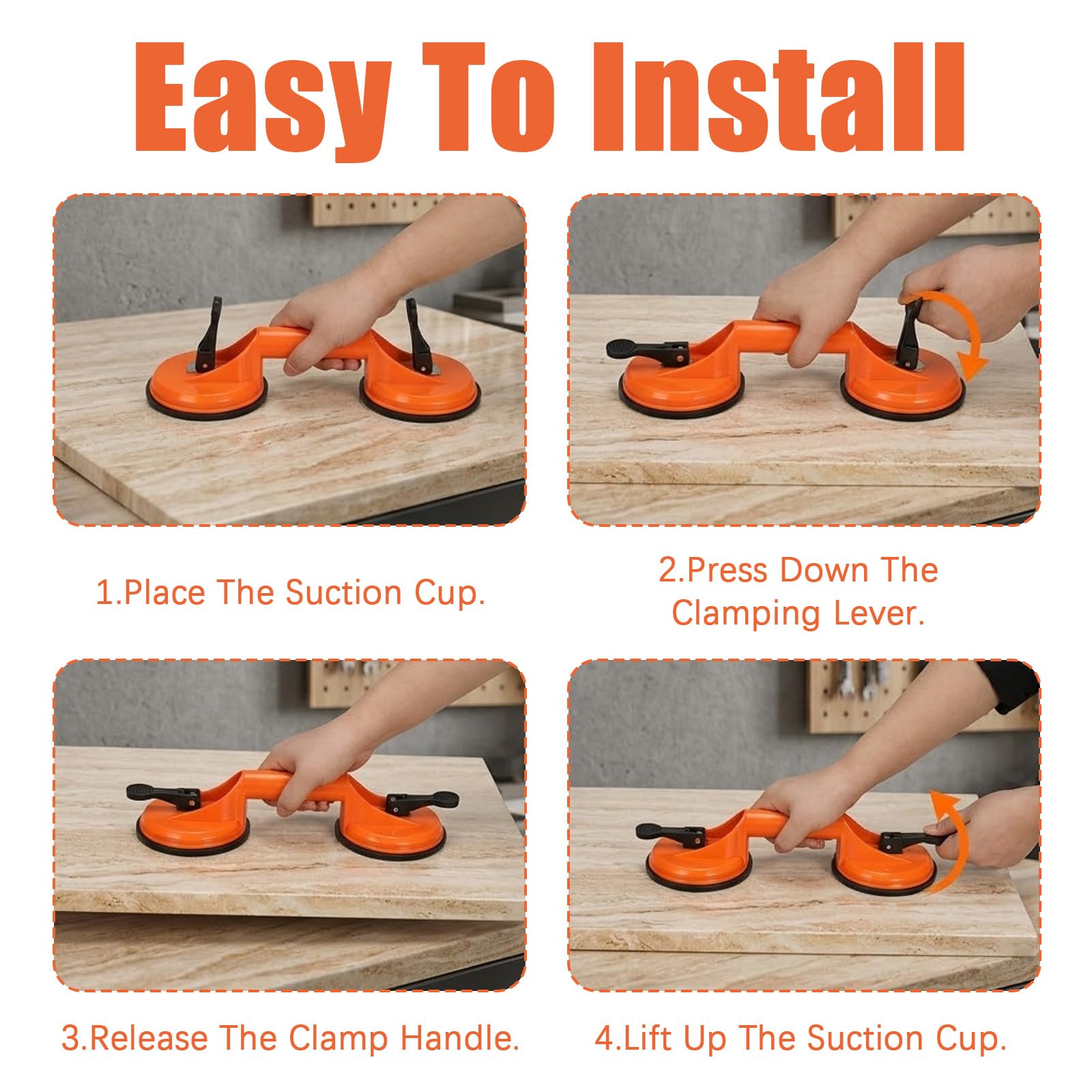 Easy To Install

1.Place The Suction Cup.

2.Press Down The Clamping Lever.

3.Release The Clamp Handle.

4.Lift Up The Suction Cup.