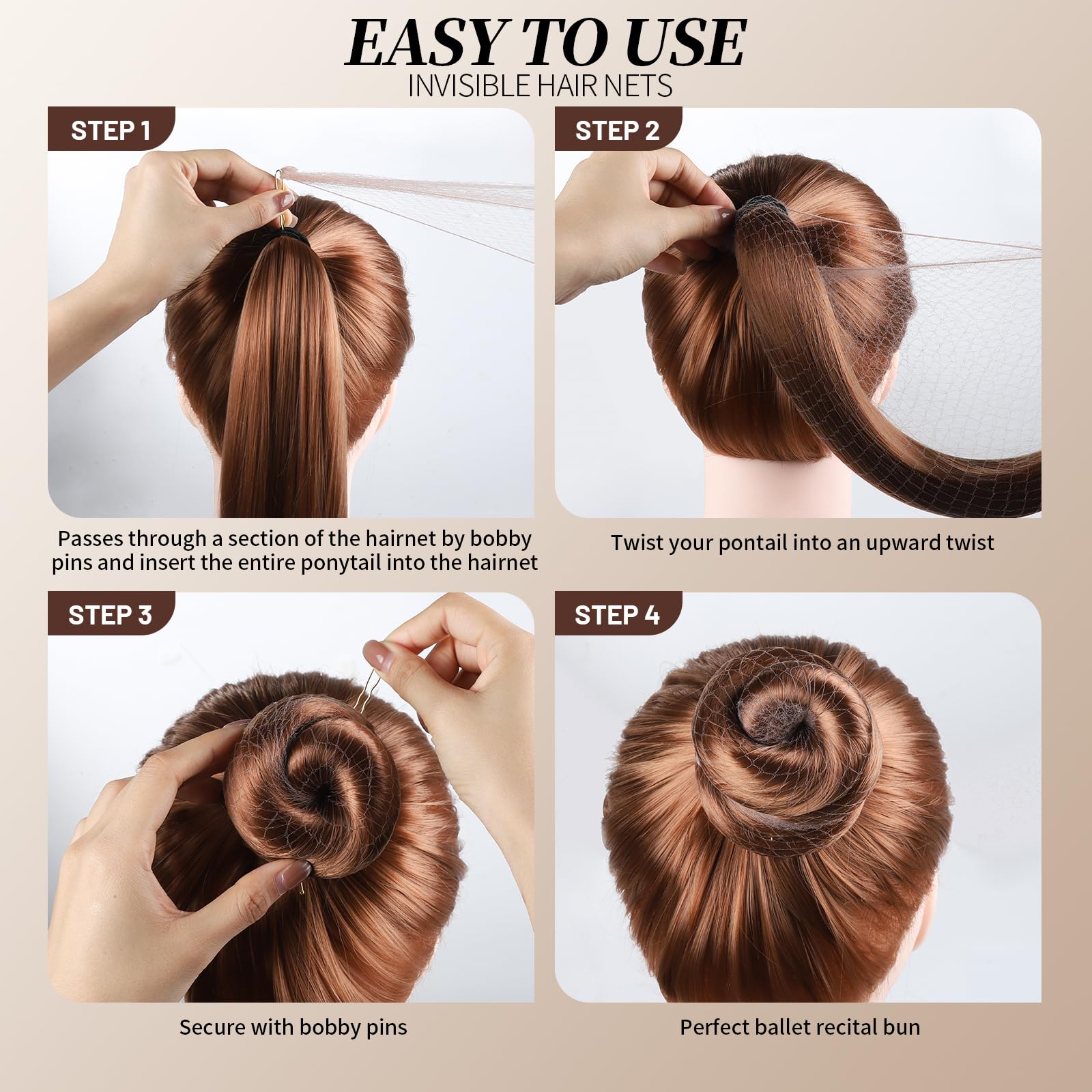 EASY TO USE
INVISIBLE HAIR NETS

STEP 1

Passes through a section of the hairnet by bobby pins and insert the entire ponytail into the hairnet

STEP 2

Twist your pontail into an upward twist

STEP 3

Secure with bobby pins

STEP 4

Perfect ballet recital bun