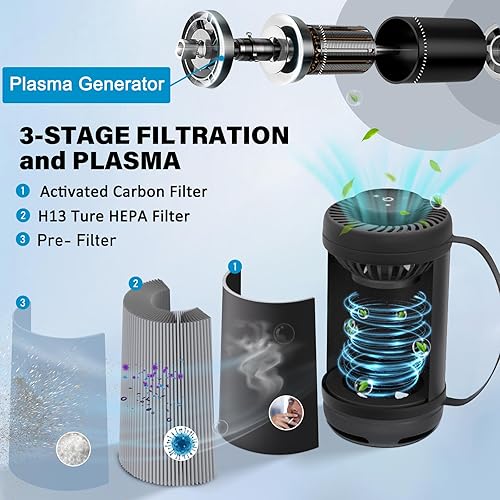 Plasma Generator

3-STAGE FILTRATION and PLASMA

1 Activated Carbon Filter
2 H13 Ture HEPA Filter
3 Pre- Filter

3
2
1