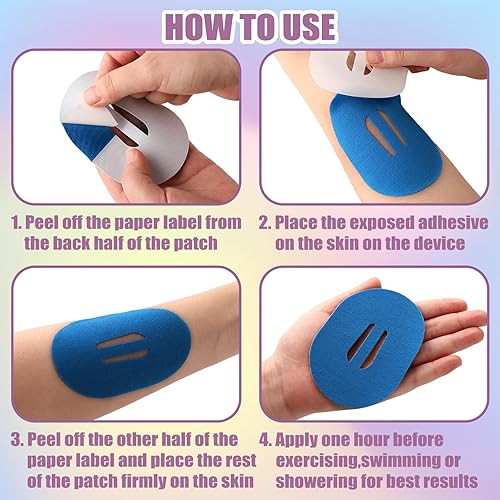 HOW TO USE

1. Peel off the paper label from the back half of the patch

2. Place the exposed adhesive on the skin on the device

3. Peel off the other half of the paper label and place the rest of the patch firmly on the skin

4. Apply one hour before exercising,swimming or showering for best results