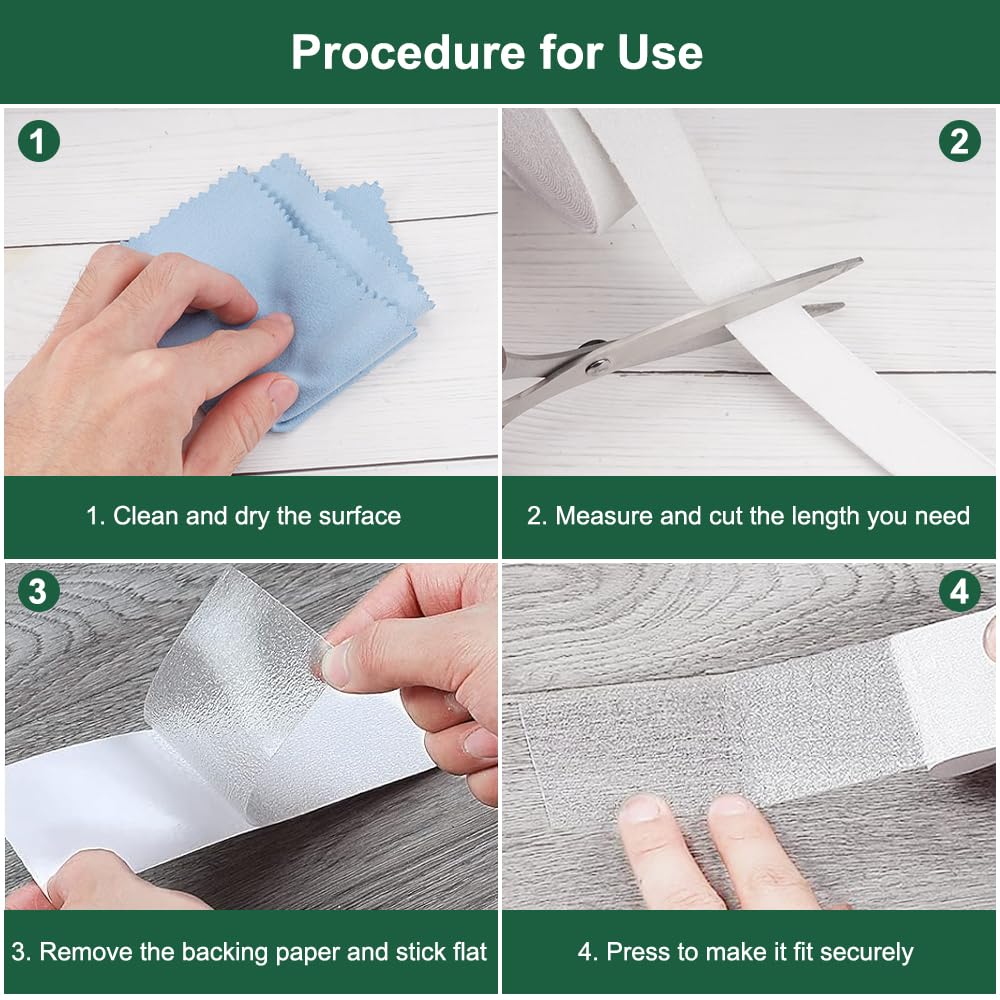 Procedure for Use

1

2

1. Clean and dry the surface

2. Measure and cut the length you need

3

4

3. Remove the backing paper and stick flat

4. Press to make it fit securely