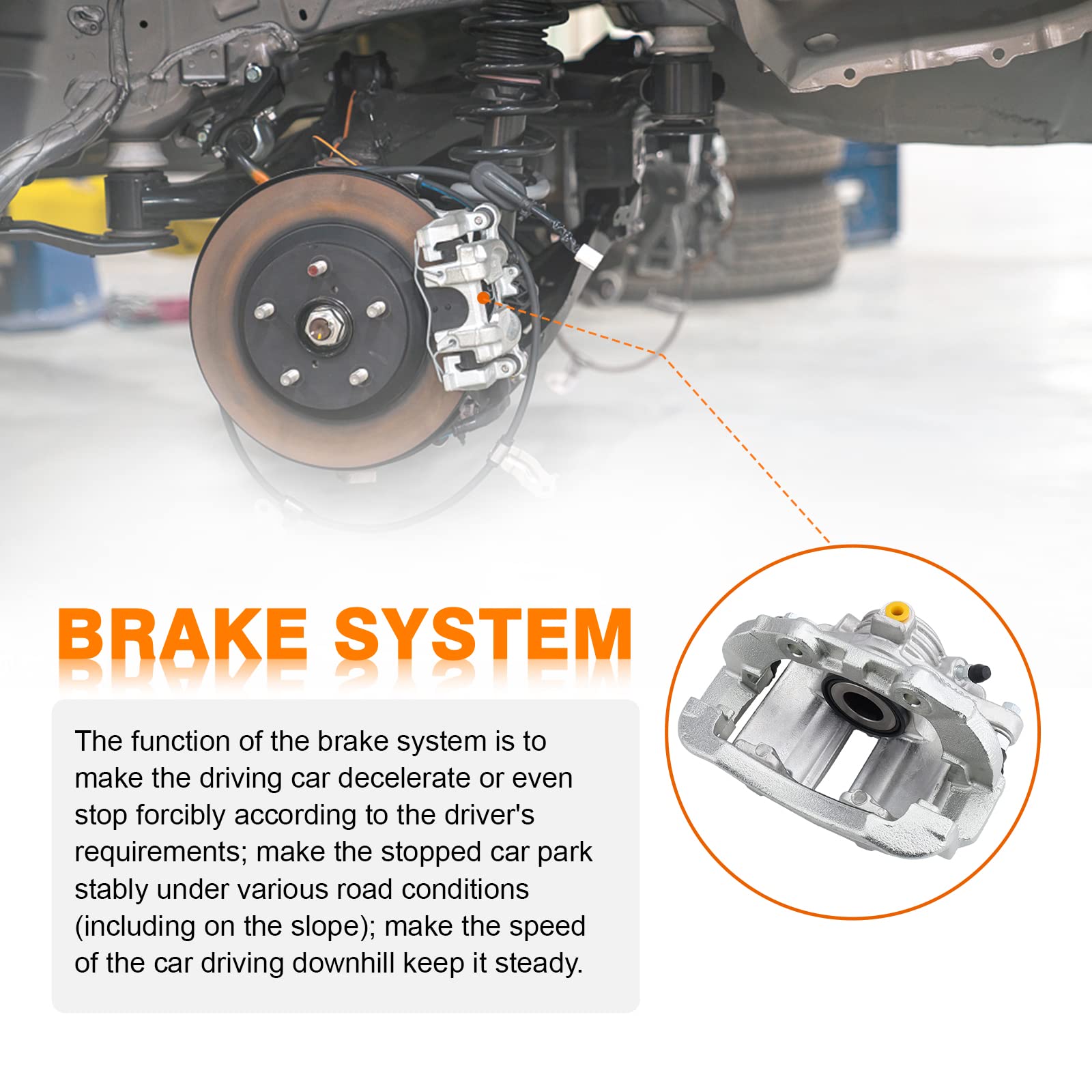 BRAKE SYSTEM

The function of the brake system is to make the driving car decelerate or even stop forcibly according to the driver's requirements; make the stopped car park stably under various road conditions (including on the slope); make the speed of the car driving downhill keep it steady.