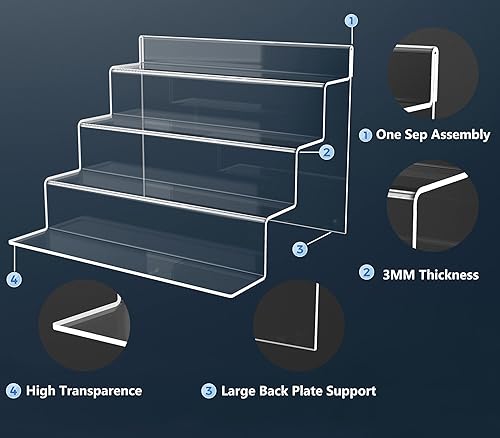 1

2

3

4

1 One Sep Assembly

2 3MM Thickness

4 High Transparence

3 Large Back Plate Support