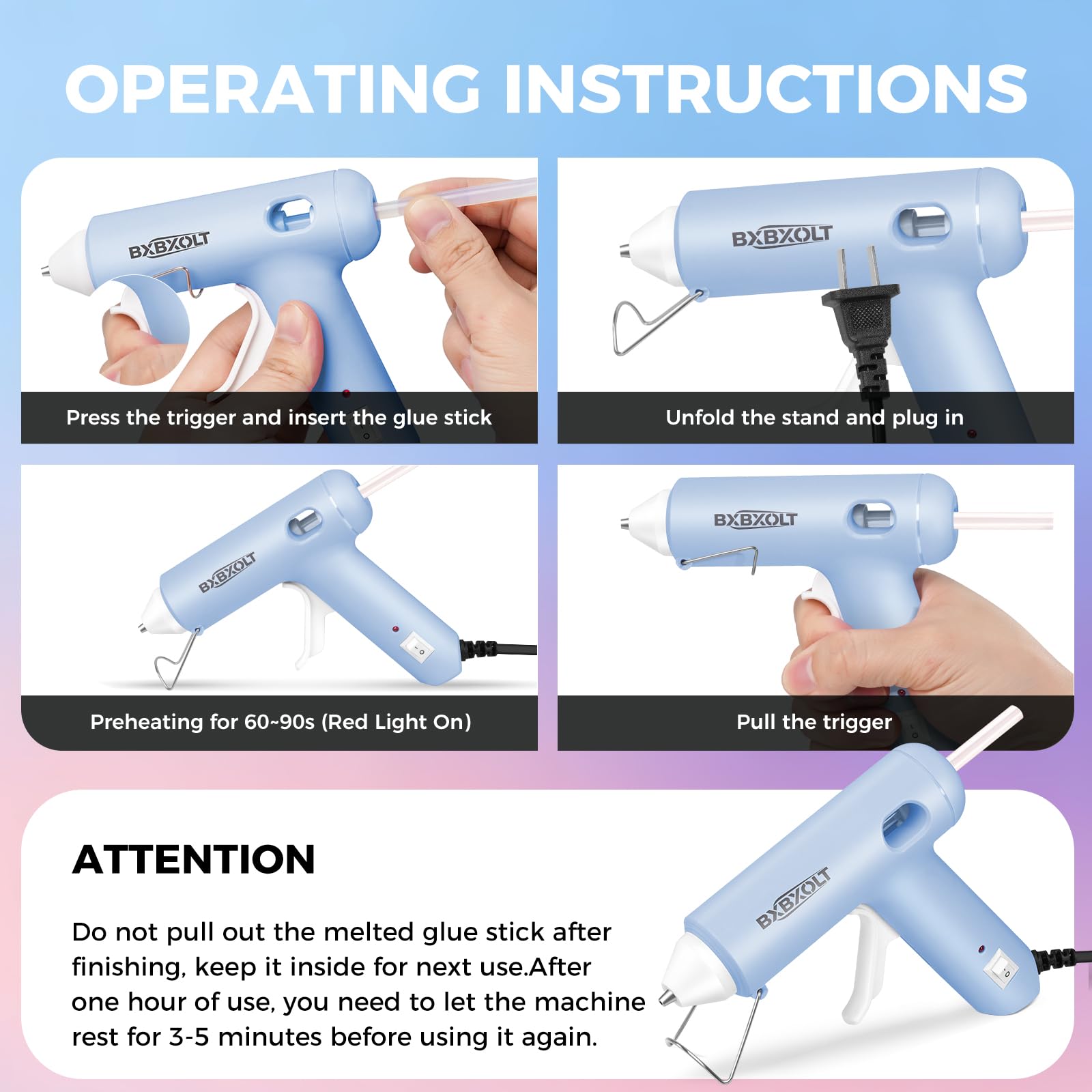 OPERATING INSTRUCTIONS

BXBXOLT

Press the trigger and insert the glue stick

BXBXOLT

Unfold the stand and plug in

BXBXOLT

Preheating for 60~90s (Red Light On)

BXBXOLT

Pull the trigger

ATTENTION

Do not pull out the melted glue stick after finishing, keep it inside for next use.After one hour of use, you need to let the machine rest for 3-5 minutes before using it again.

BXBXOLT