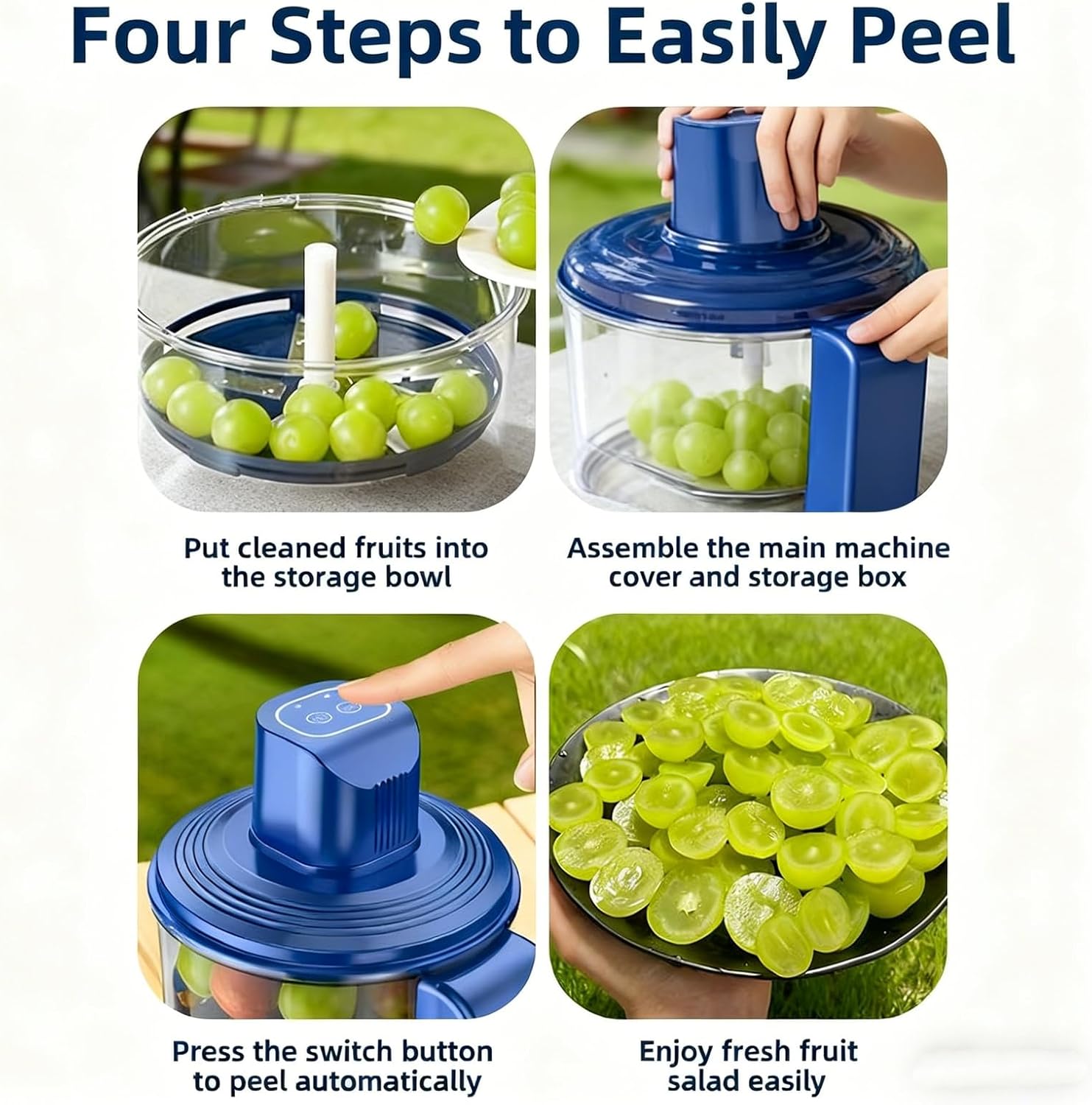 Four Steps to Easily Peel

Put cleaned fruits into the storage bowl

Assemble the main machine cover and storage box

Press the switch button to peel automatically

Enjoy fresh fruit salad easily